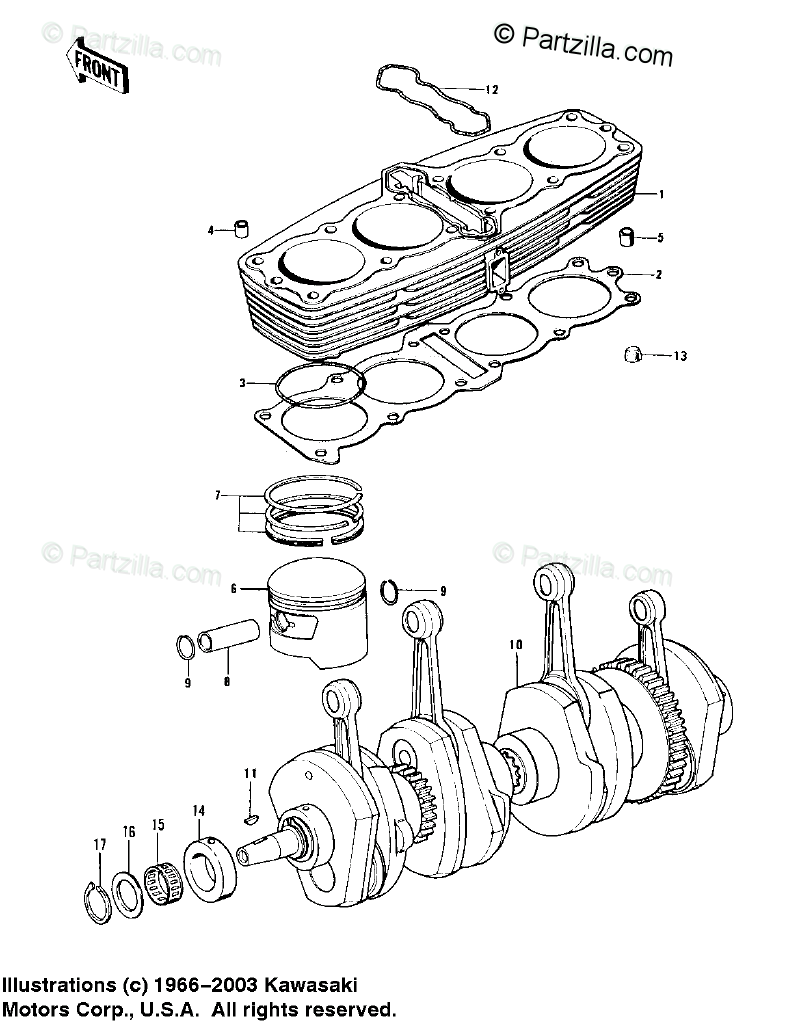 © Partzilla.com

© Partzilla.com

FRONT

12

1

4

5

2

13

3

7

© Partzilla.com

© Partzilla.com

6

9

9

8

10

11

14

15

16

17

Illustrations (c) 1966–2003 Kawasaki Motors Corp., U.S.A. All rights reserved.