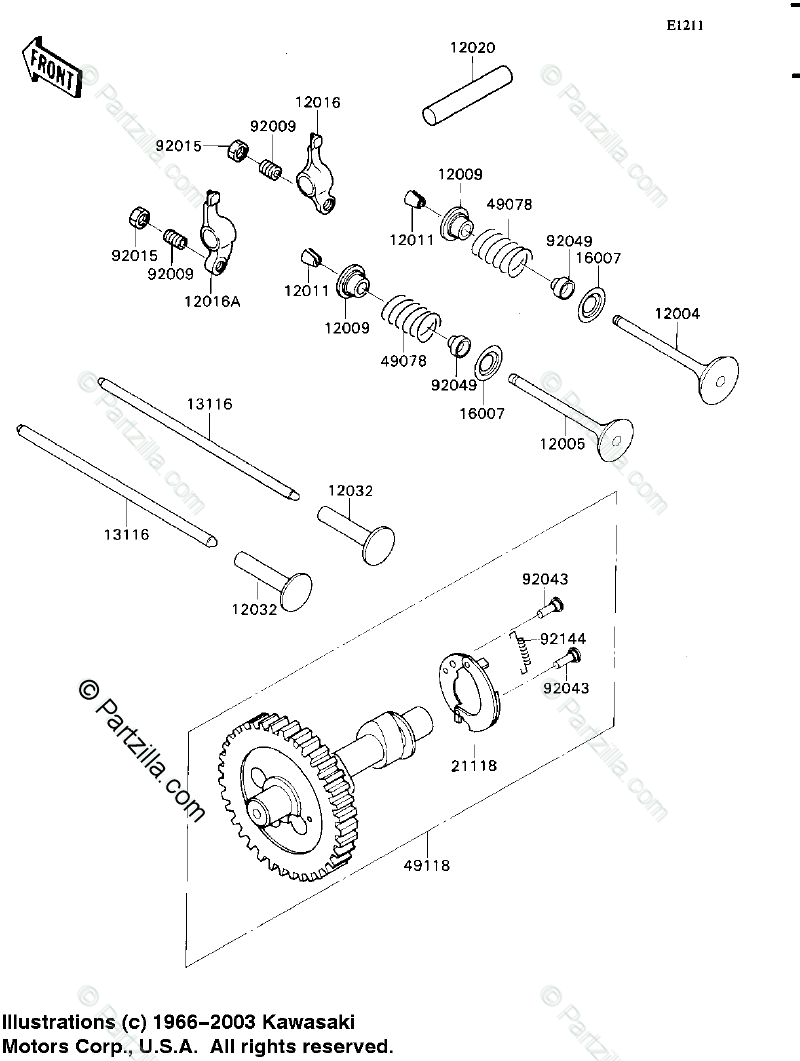 E1211

FRONT

12020

12016

92015

92009

12009

49078

12011

92049

16007

92015

92009

12016A

12011

12009

12004

49078

92049

16007

12005

13116

12032

13116

12032

92043

92144

92043

21118

49118

© Partzilla.com

Illustrations (c) 1966–2003 Kawasaki Motors Corp., U.S.A. All rights reserved.