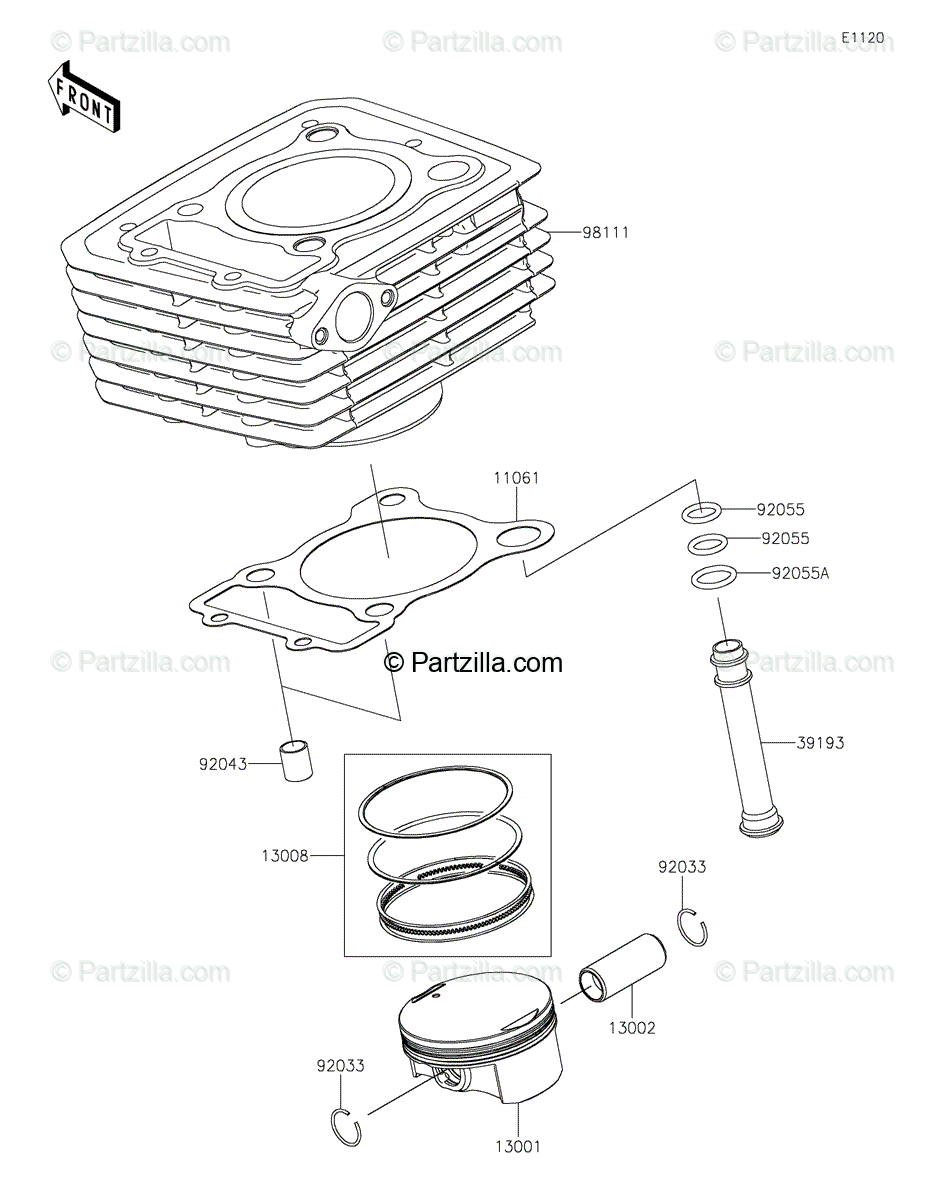 © Partzilla.com © Partzilla.com © Partzilla.com E1120

FRONT

98111

© Partzilla.com © Partzilla.com © Partzilla.com

11061

92055

92055

92055A

© Partzilla.com © Partzilla.com © Partzilla.com

39193

92043

13008

92033

© Partzilla.com © Partzilla.com © Partzilla.com

13002

92033

13001