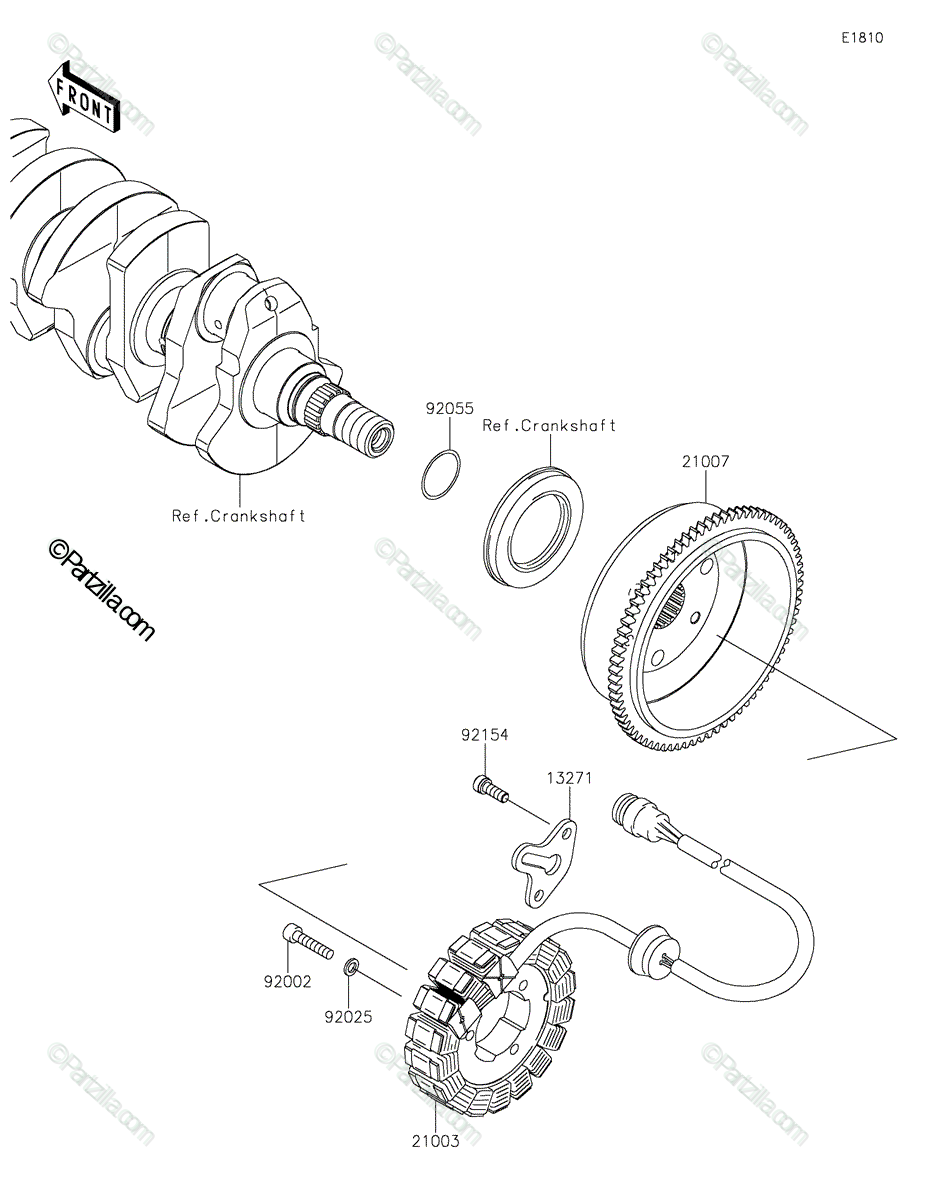 E1810

FRONT

©Partzilla.com

92055

Ref.Crankshaft

21007

Ref.Crankshaft

©Partzilla.com

92154

13271

92002

92025

21003