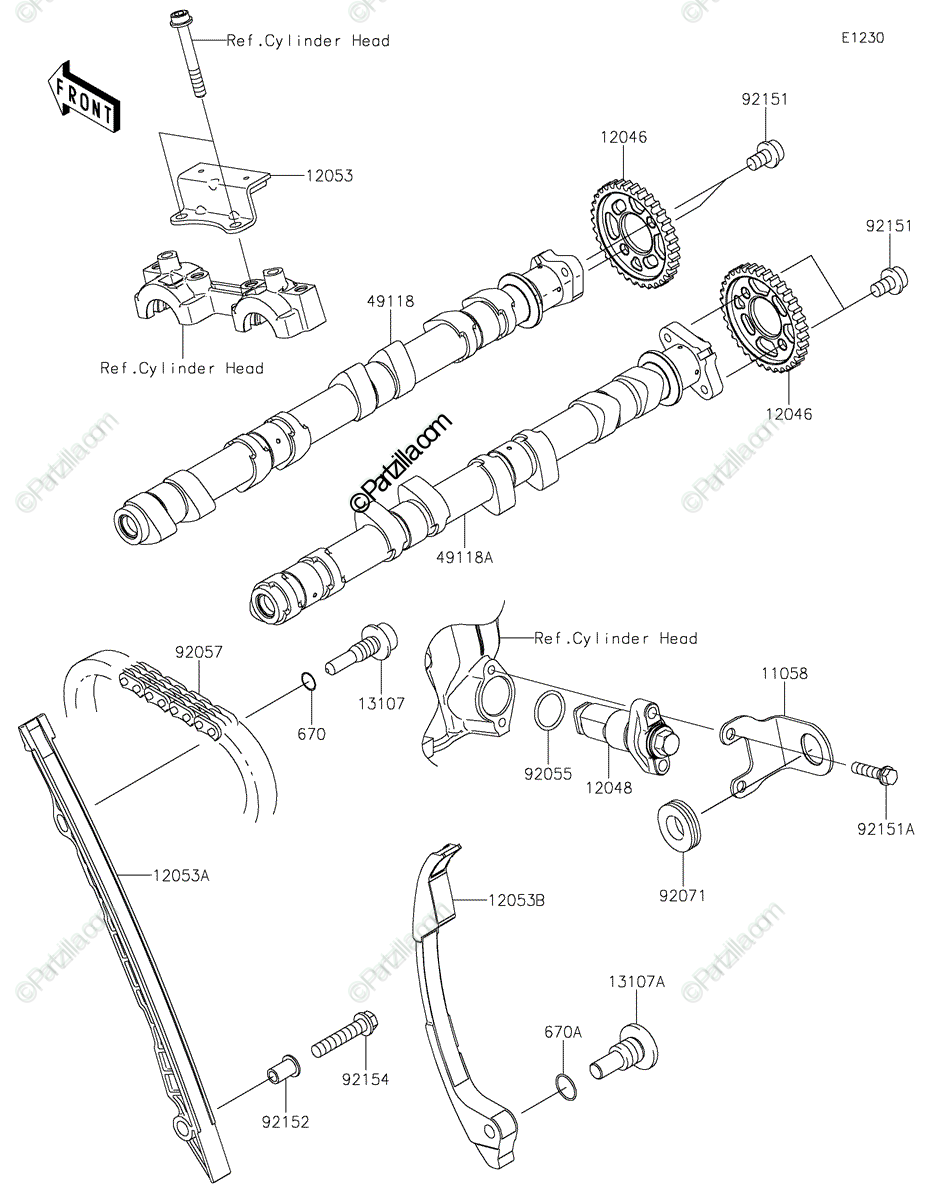 Ref.Cylinder Head

E1230

FRONT

92151

12046

12053

92151

49118

Ref.Cylinder Head

12046

©Partzilla.com

49118A

Ref.Cylinder Head

92057

13107

670

11058

92055

12048

92151A

92071

12053A

12053B

13107A

670A

92154

92152