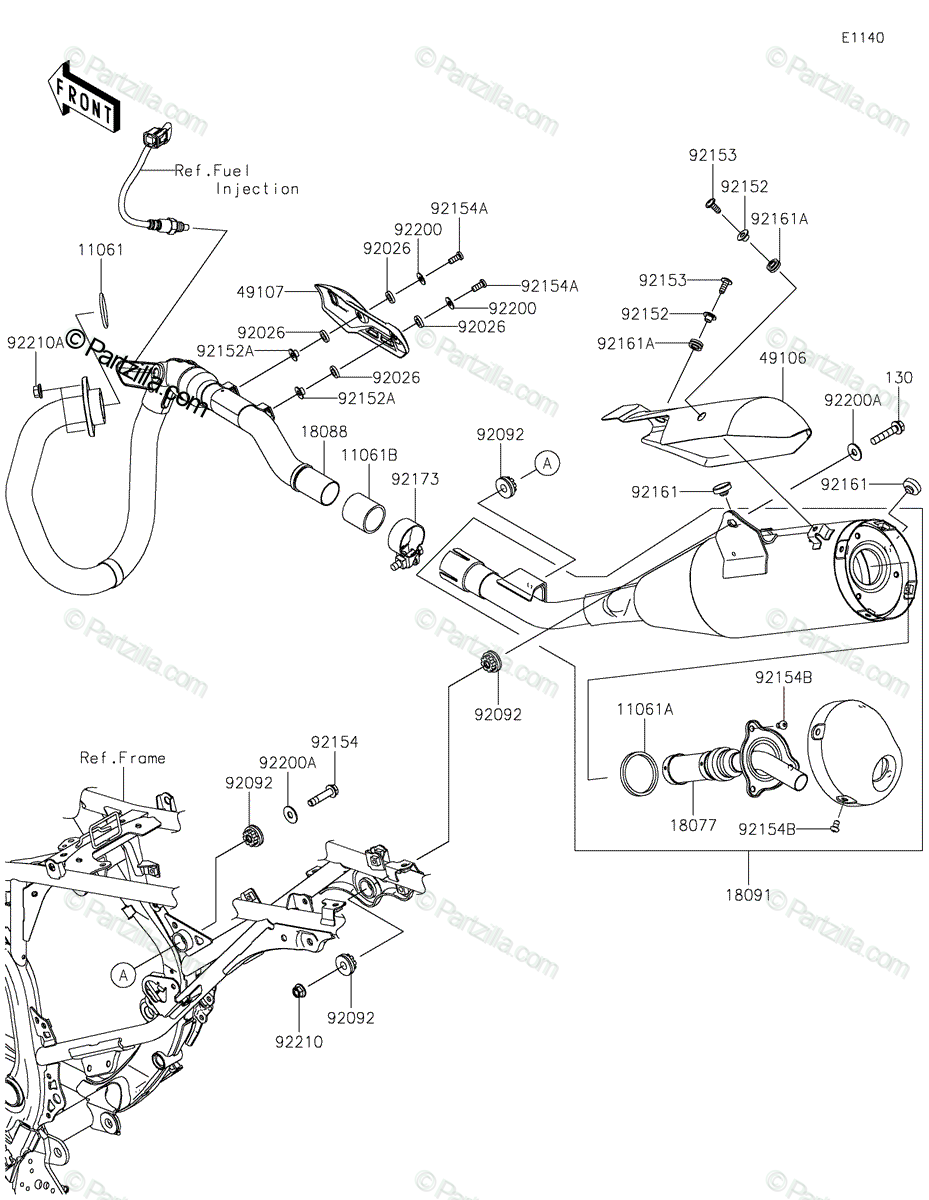 E1140

FRONT

Ref.Fuel Injection

11061

92210A

©Partzilla.com

49107

92026

92200

92154A

92154A

92200

92026

92026

92152A

92026

92152A

18088

11061B

92173

92092

A

92153

92152

92161A

92153

92152

92161A

49106

92200A

130

92161

92161

92092

11061A

92154B

18077

92154B

18091

Ref.Frame

92092

92200A

92154

A

92210

92092