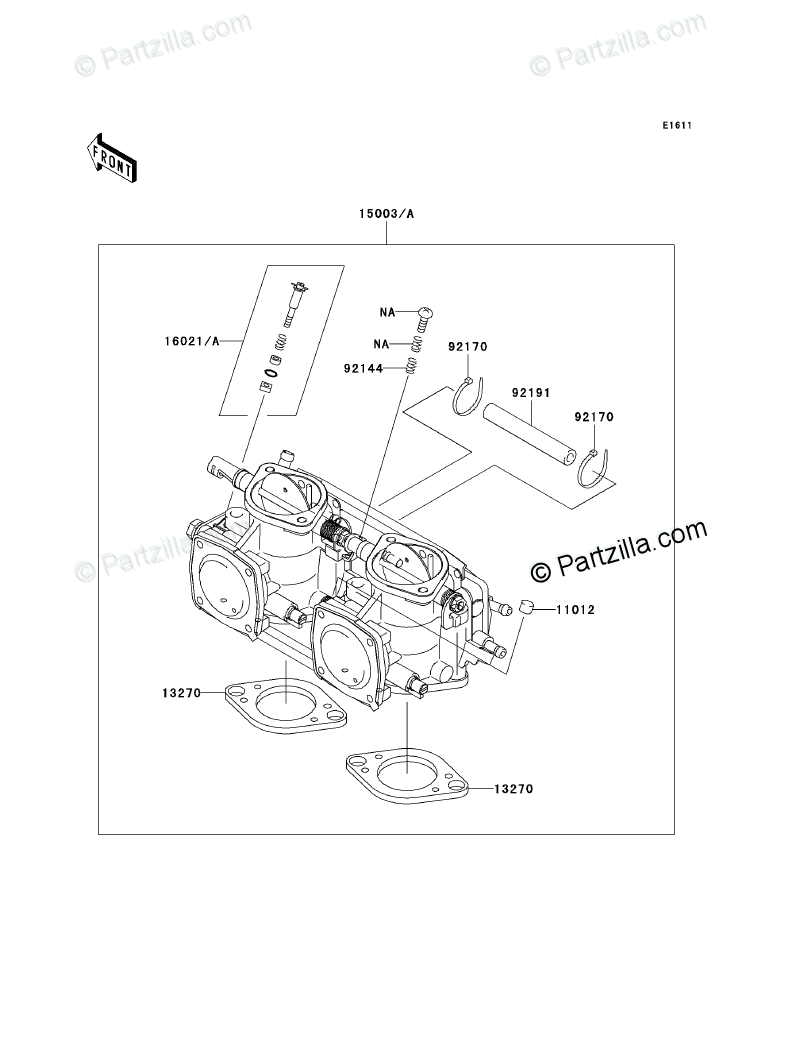 © Partzilla.com
© Partzilla.com
E1611
FRONT
15003/A
16021/A
NA
NA
92144
92170
92191
92170
© Partzilla.com
© Partzilla.com
11012
13270
13270