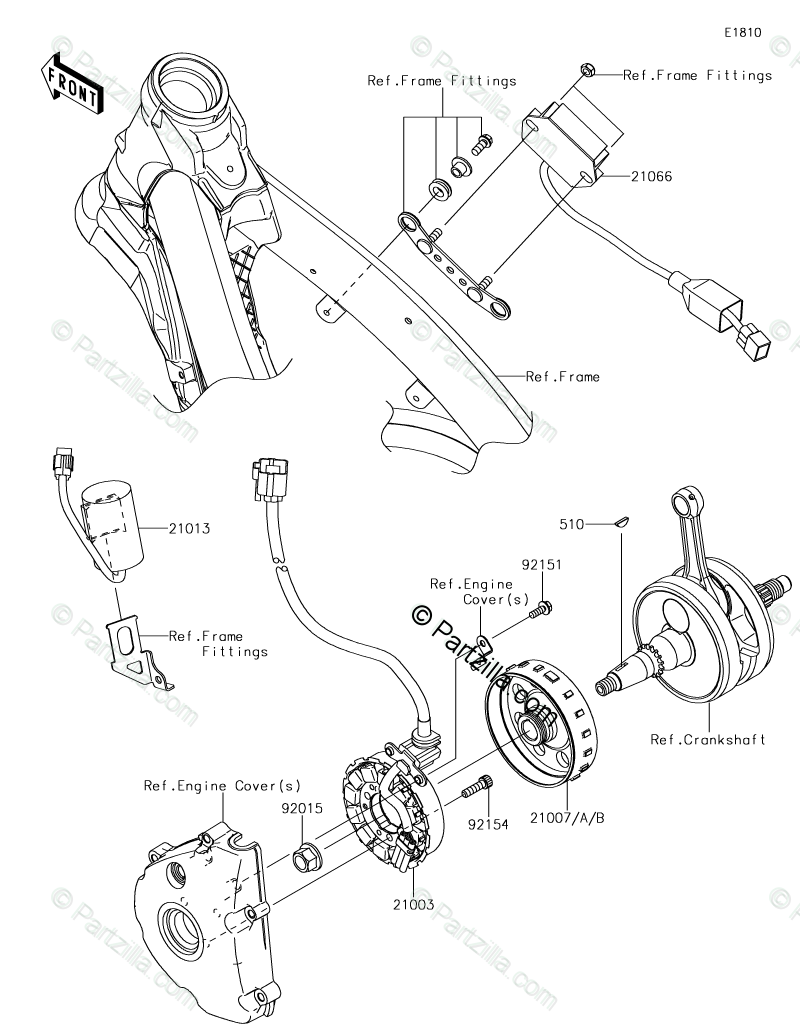 E1810

FRONT

Ref.Frame Fittings

Ref.Frame Fittings

21066

Ref.Frame

21013

Ref.Frame Fittings

510

92151

Ref.Engine Cover(s)

© Partzilla.com

Ref.Crankshaft

Ref.Engine Cover(s)

92015

92154

21007/A/B

21003