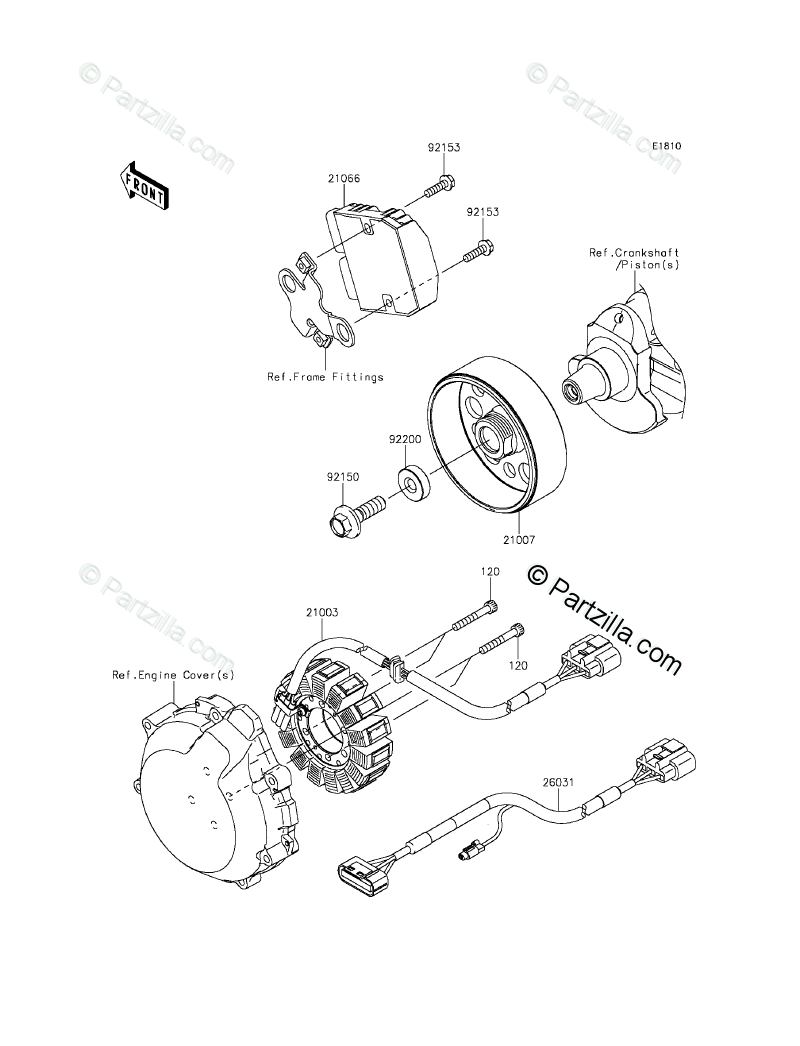 © Partzilla.com

© Partzilla.com

E1810

FRONT

92153

21066

92153

Ref.Crankshaft /Piston(s)

Ref.Frame Fittings

92200

92150

21007

© Partzilla.com

120

© Partzilla.com

21003

120

Ref.Engine Cover(s)

26031