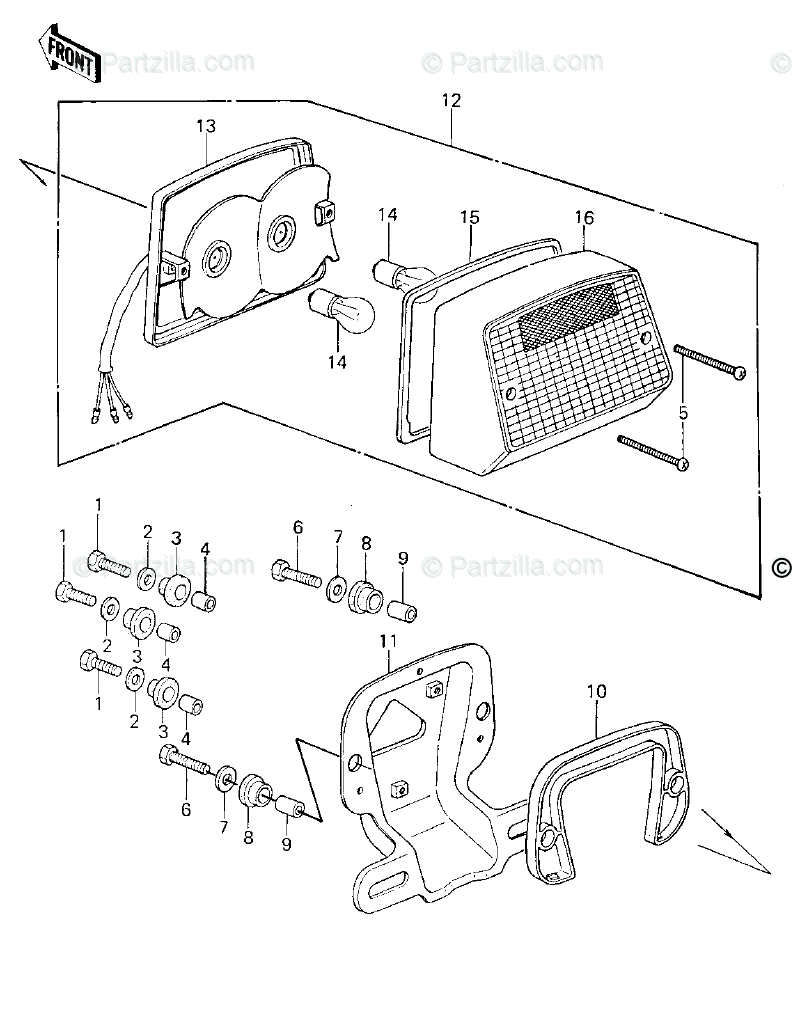 FRONT
© Partzilla.com
© Partzilla.com
©
12
13
14
15
16
14
5
1
1
2
3
4
6
7
8
9
© Partzilla.com
© Partzilla.com
©
2
3
4
1
2
3
4
11
10
6
7
8
9