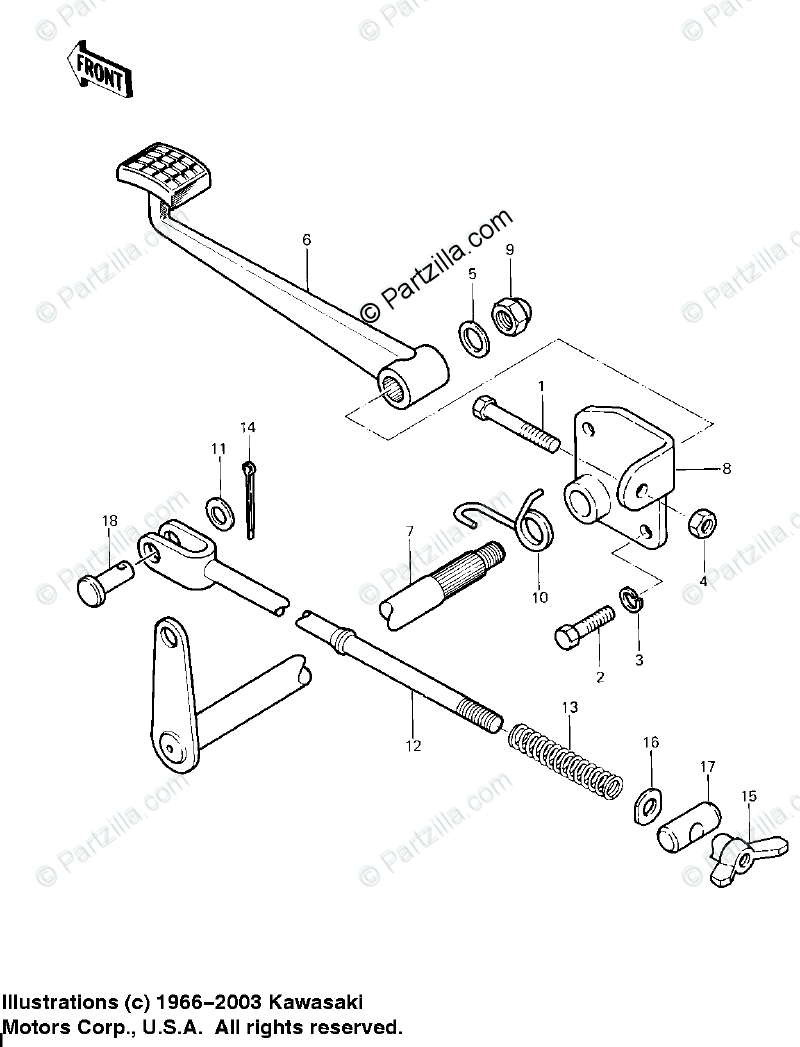 FRONT

© Partzilla.com

6
5
9
1
8
14
11
18
7
10
4
3
2
12
13
16
17
15

Illustrations (c) 1966–2003 Kawasaki Motors Corp., U.S.A. All rights reserved.