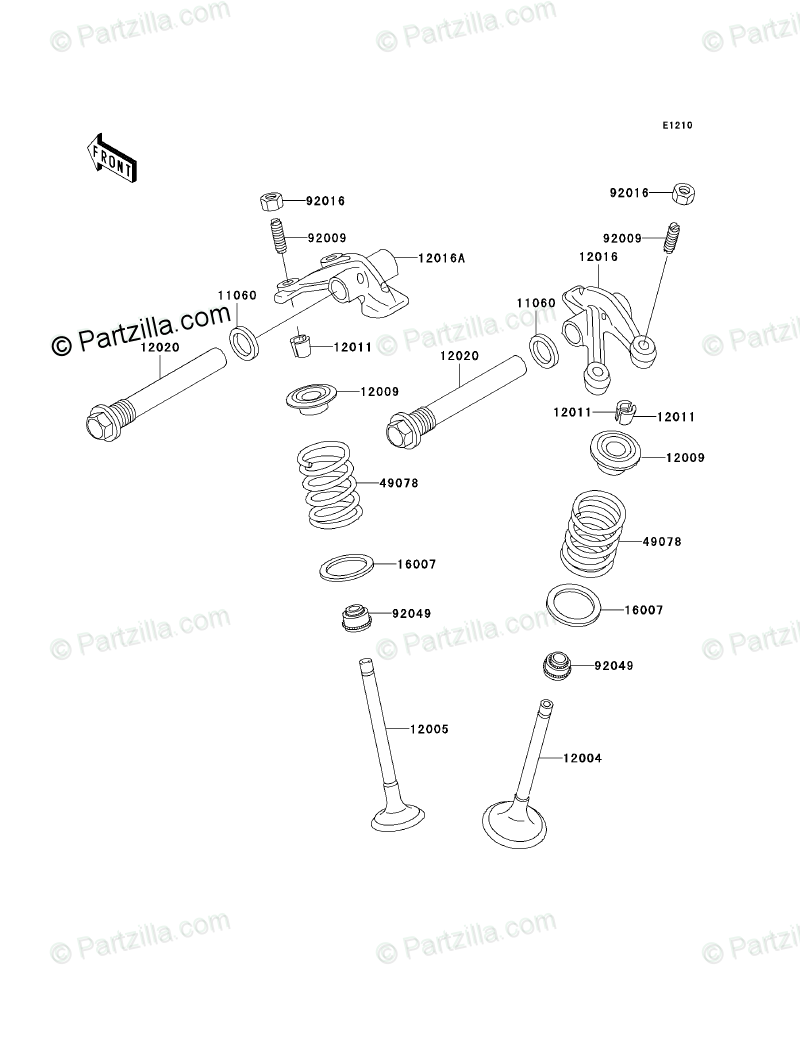 © Partzilla.com © Partzilla.com © Partzilla.com

E1210

FRONT

92016
92009
12016A
11060
© Partzilla.com
12020
12011
12009
49078
16007
92049
12005

92016
92009
12016
11060
12020
12011 12011
12009
49078
16007
92049
12004

© Partzilla.com © Partzilla.com © Partzilla.com

© Partzilla.com © Partzilla.com © Partzilla.com