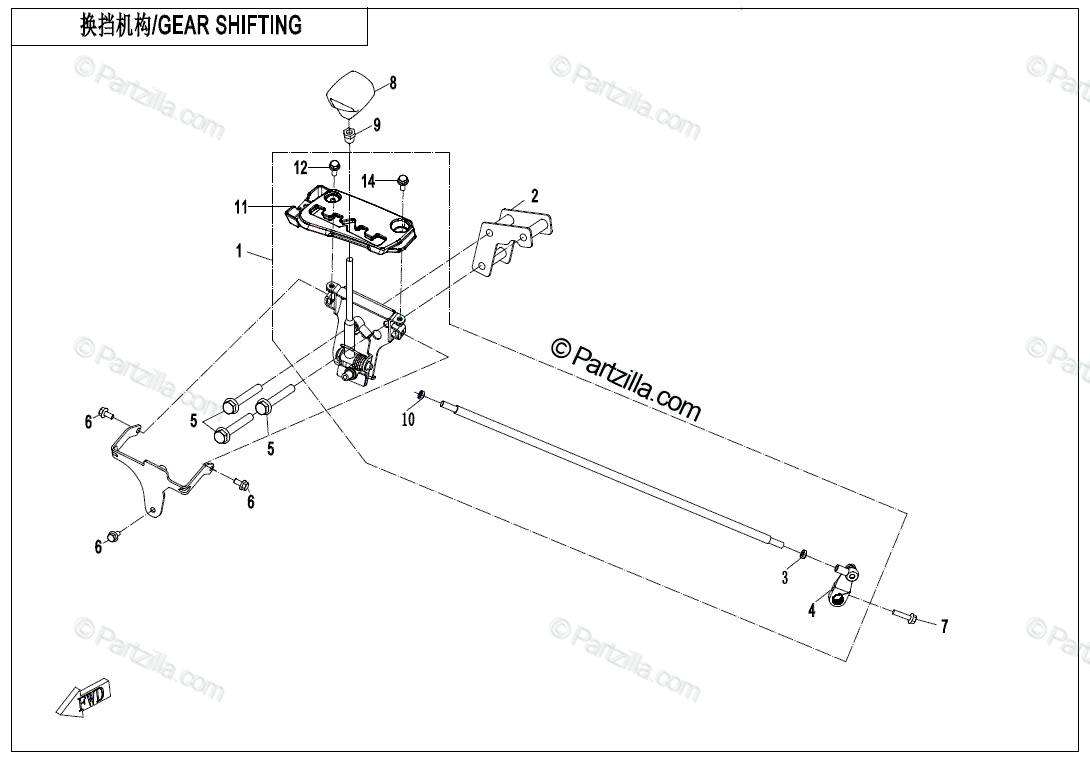 换挡机构/GEAR SHIFTING

© Partzilla.com
© Partzilla.com
© Partzilla.com

8
9
12
14
11
2
1
© Partzilla.com

© Partzilla.com
© Partzilla.com
5
5
10
6
6
6
3
4
7

© Partzilla.com
© Partzilla.com
© Partzilla.com
FWD