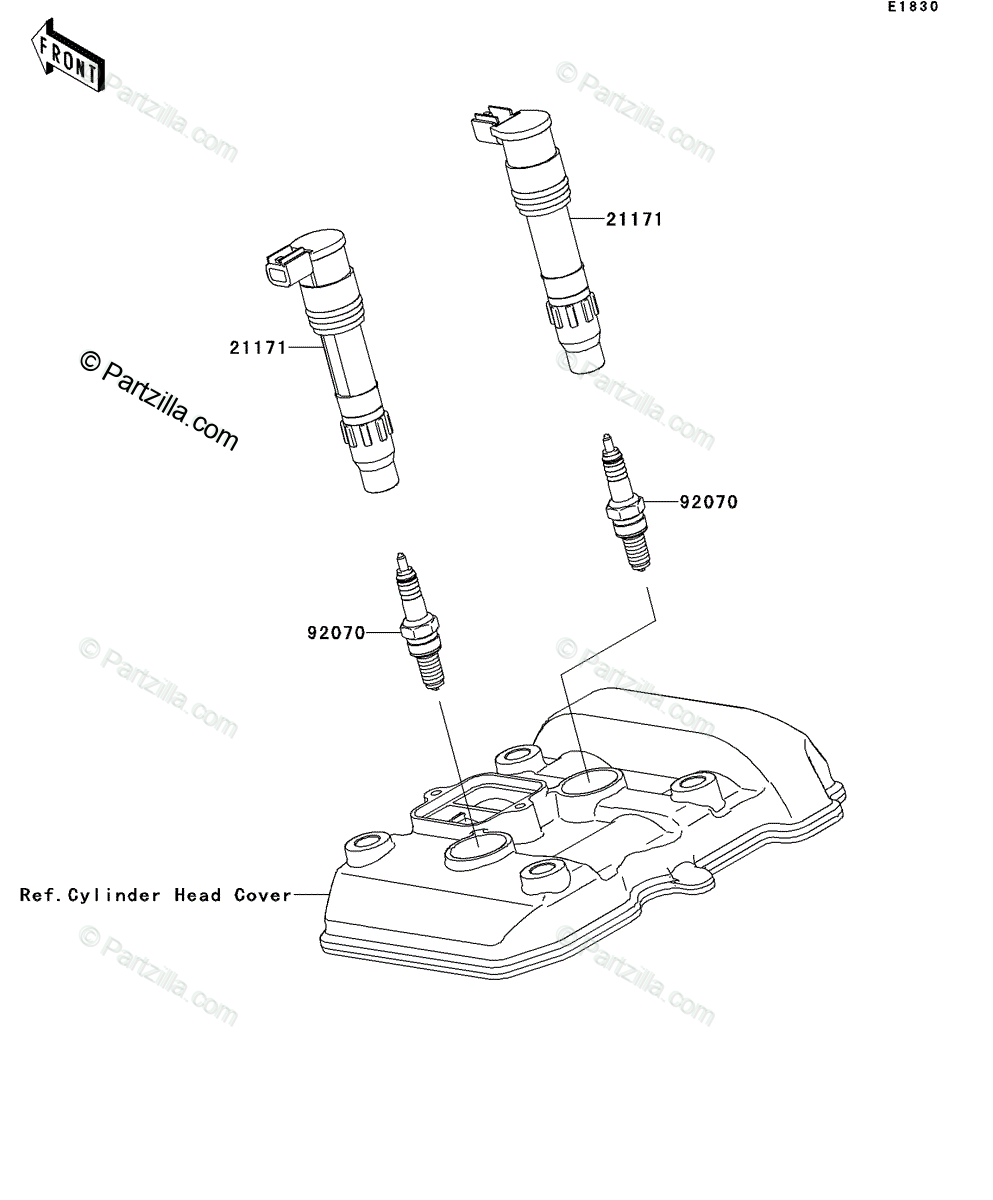 E1830

FRONT

© Partzilla.com

© Partzilla.com

21171

21171

© Partzilla.com

© Partzilla.com

92070

92070

© Partzilla.com

© Partzilla.com

Ref.Cylinder Head Cover

© Partzilla.com

© Partzilla.com