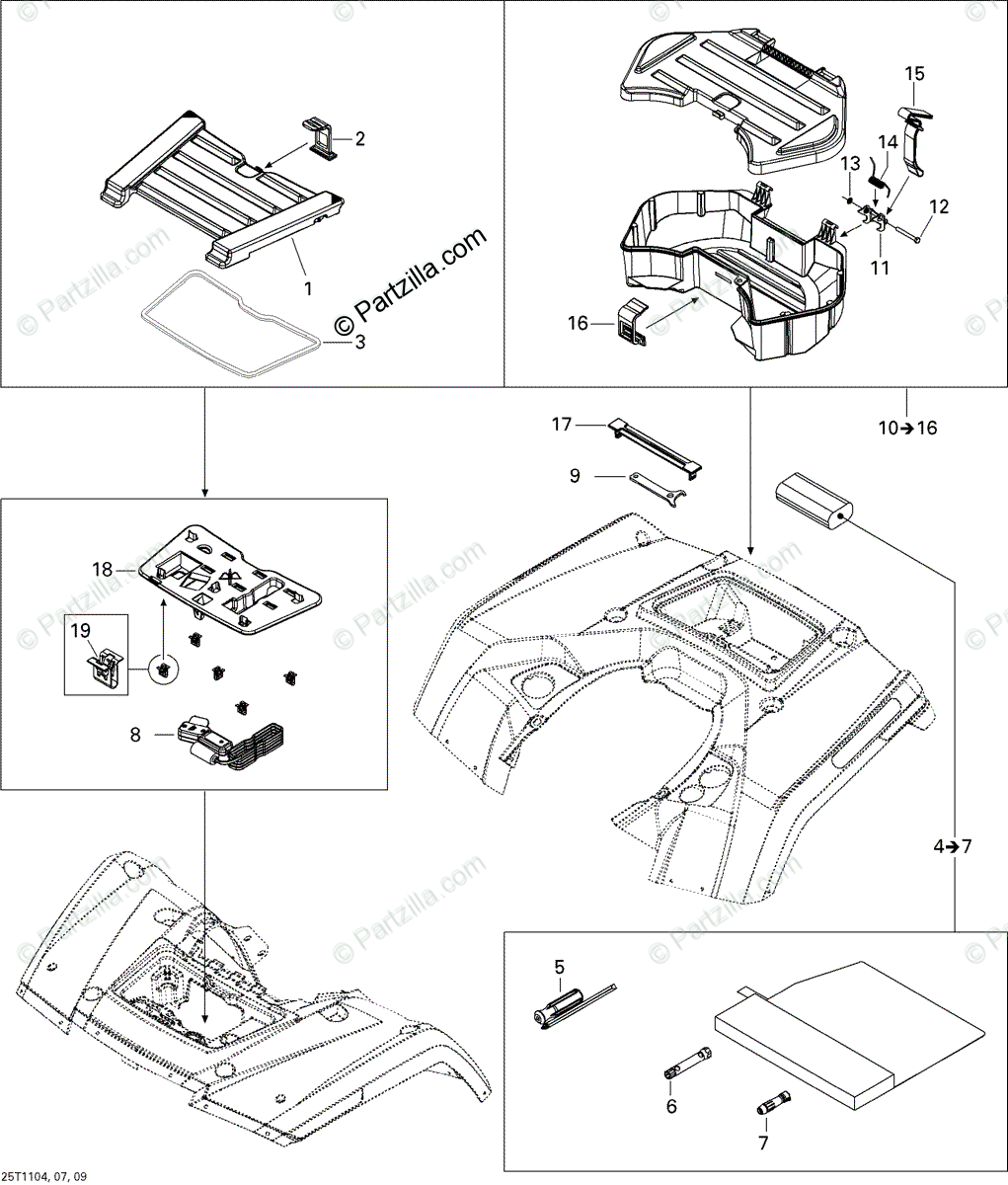 2
1
© Partzilla.com
3
15
14
13
12
11
16
10→16
17
9
18
19
8
4→7
5
6
7
25T1104, 07, 09