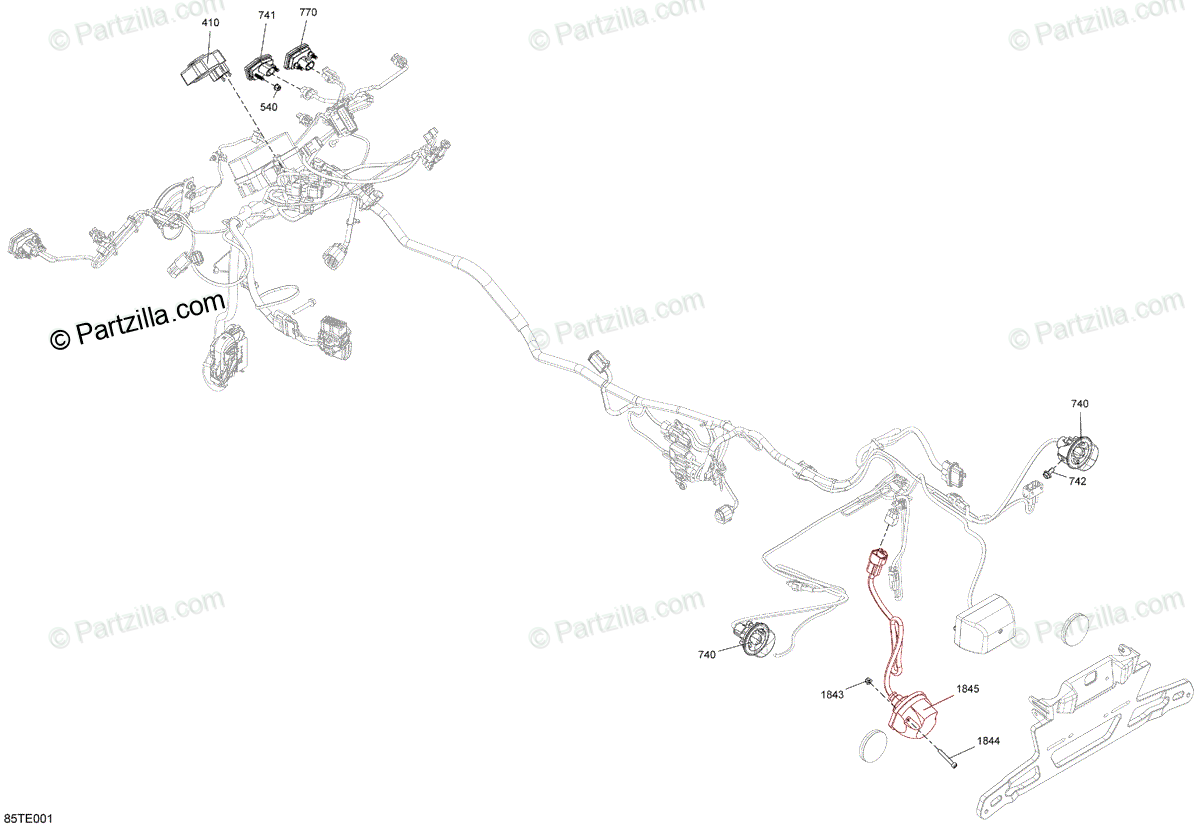 © Partzilla.com © Partzilla.com © Partzilla.com

410 741 770

540

© Partzilla.com

© Partzilla.com © Partzilla.com

740

742

© Partzilla.com © Partzilla.com © Partzilla.com

740

1843 1845

1844

85TE001