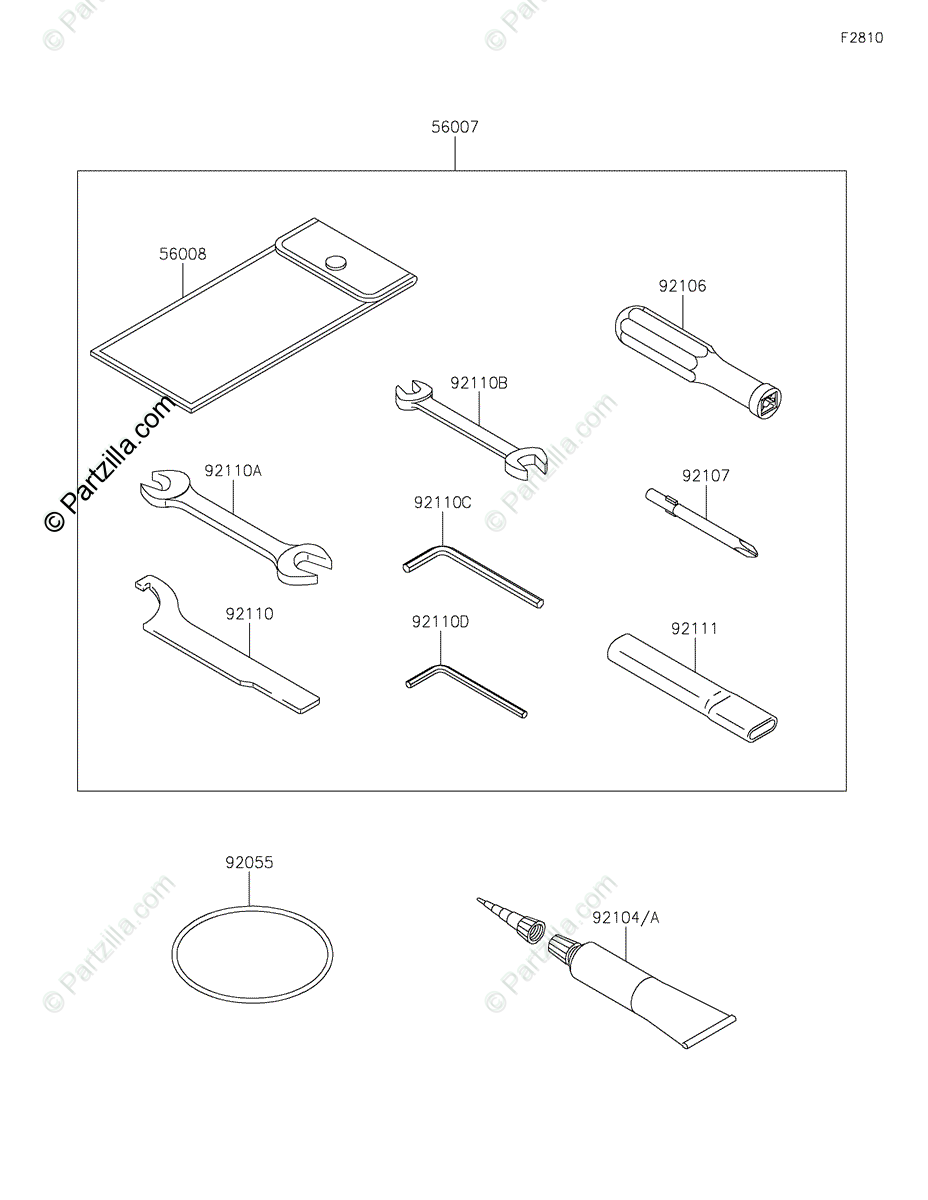 F2810

56007

56008

92106

92110B

© Partzilla.com

92110A

92110C

92107

92110

92110D

92111

92055

92104/A