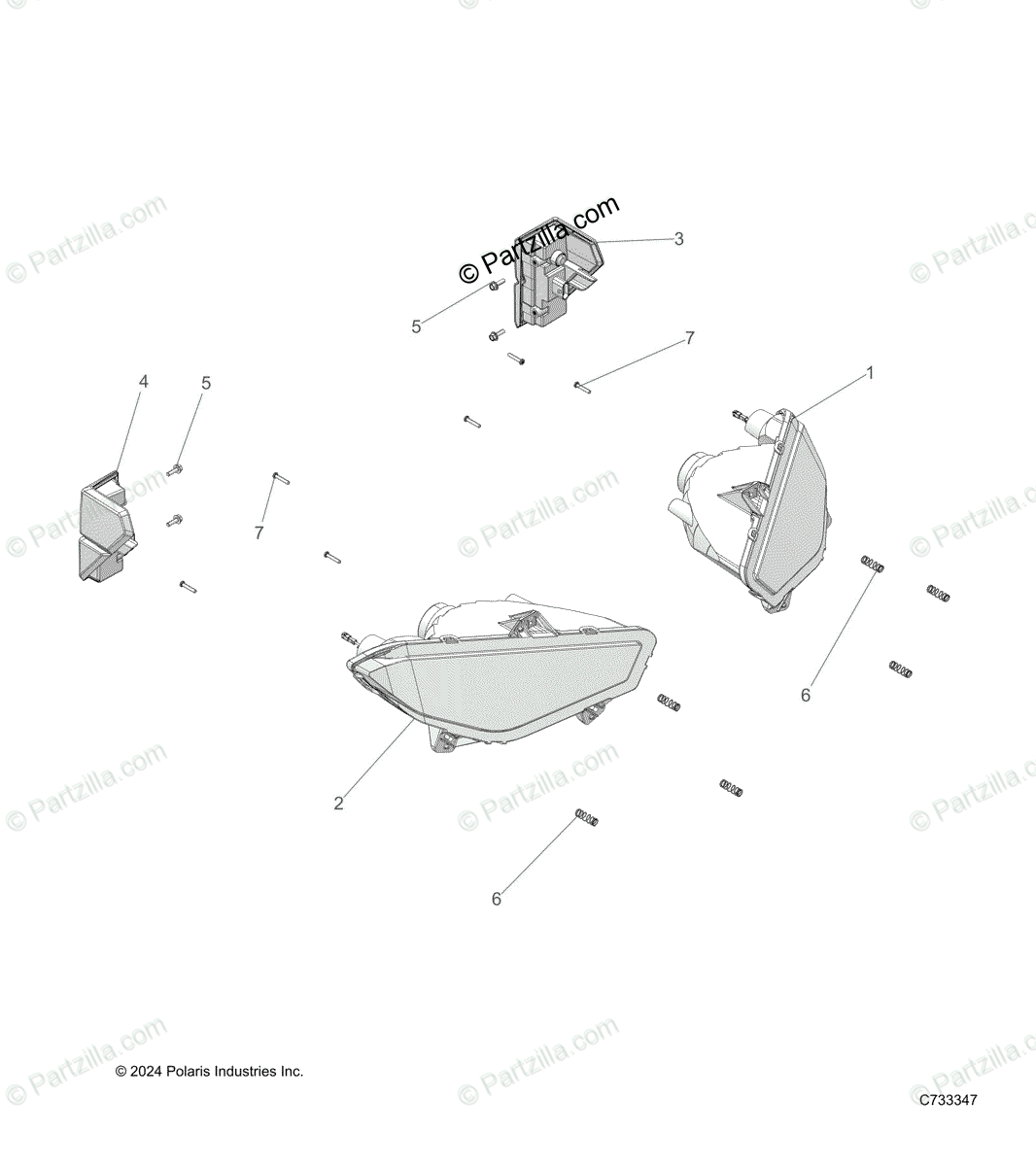 © Partzilla.com

3

5

7

1

4

5

7

6

2

6

© 2024 Polaris Industries Inc.

C733347