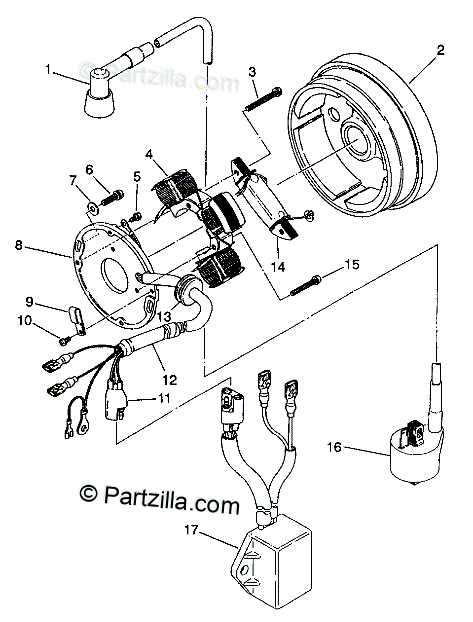 © Partzilla.com

1
2
3
4
5
6
7
8
9
10
11
12
13
14
15
16
17

© Partzilla.com