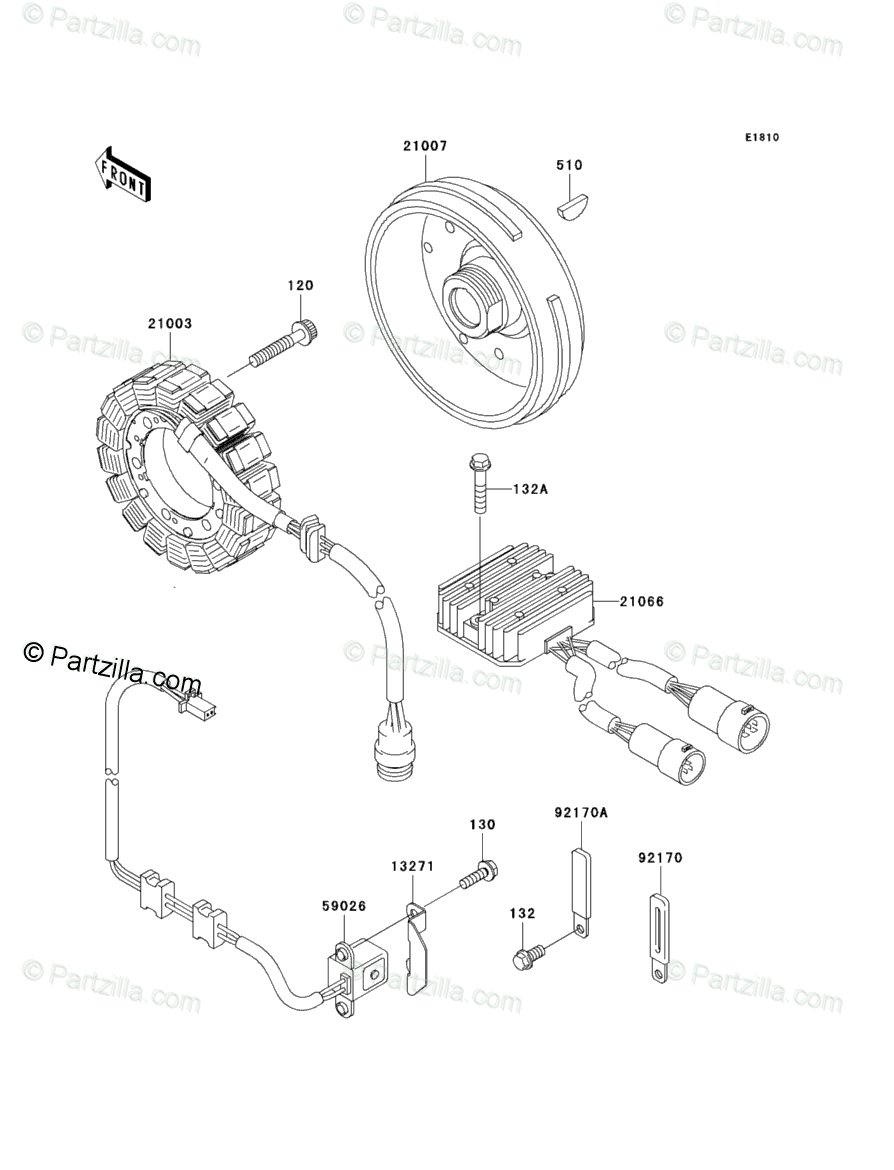 © Partzilla.com © Partzilla.com © Partzilla.com

E1810

FRONT

21007

510

120

21003

© Partzilla.com © Partzilla.com © Partzilla.com

132A

21066

© Partzilla.com

© Partzilla.com © Partzilla.com

130

92170A

13271

92170

59026

132

© Partzilla.com © Partzilla.com © Partzilla.com