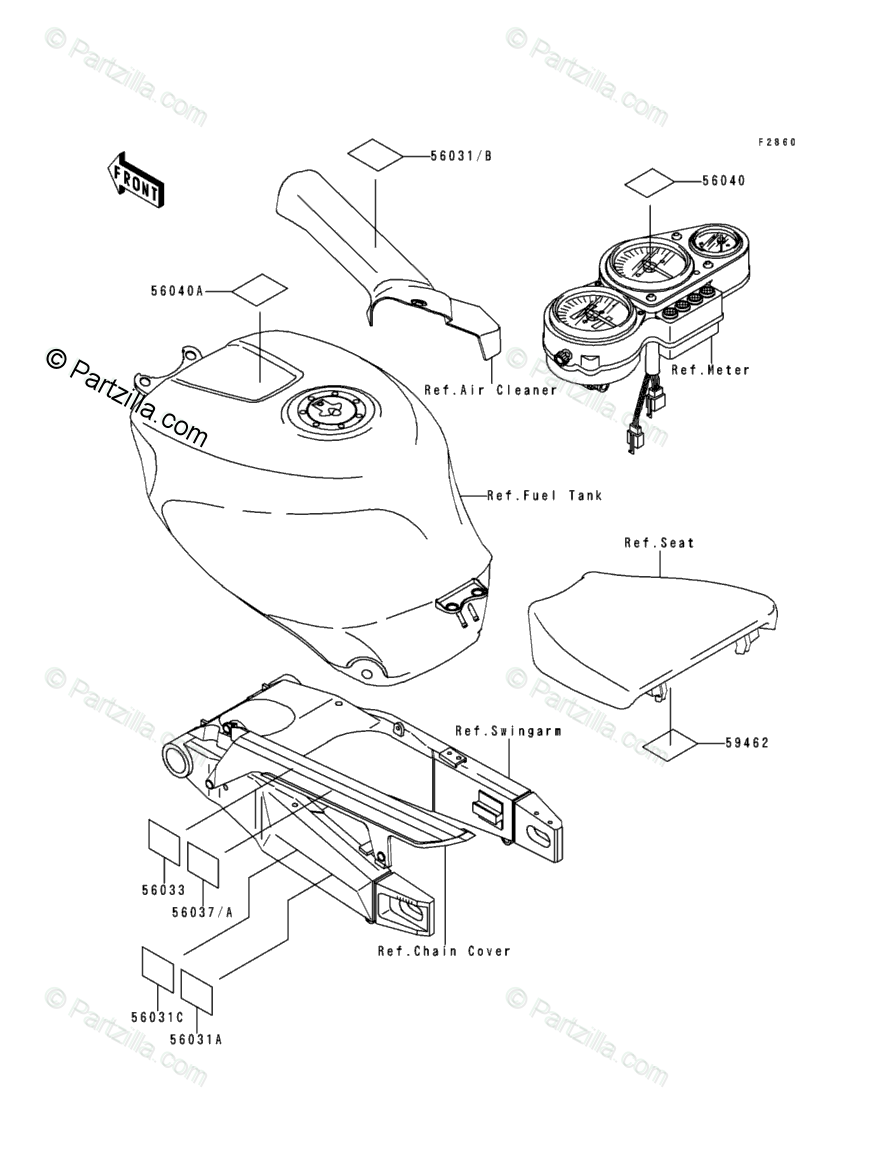 © Partzilla.com
© Partzilla.com
F2860
FRONT
56031/B
56040
56040A
© Partzilla.com
Ref.Air Cleaner
Ref.Meter
Ref.Fuel Tank
Ref.Seat
© Partzilla.com
© Partzilla.com
Ref.Swingarm
59462
56033
56037/A
Ref.Chain Cover
56031C
56031A
© Partzilla.com
© Partzilla.com