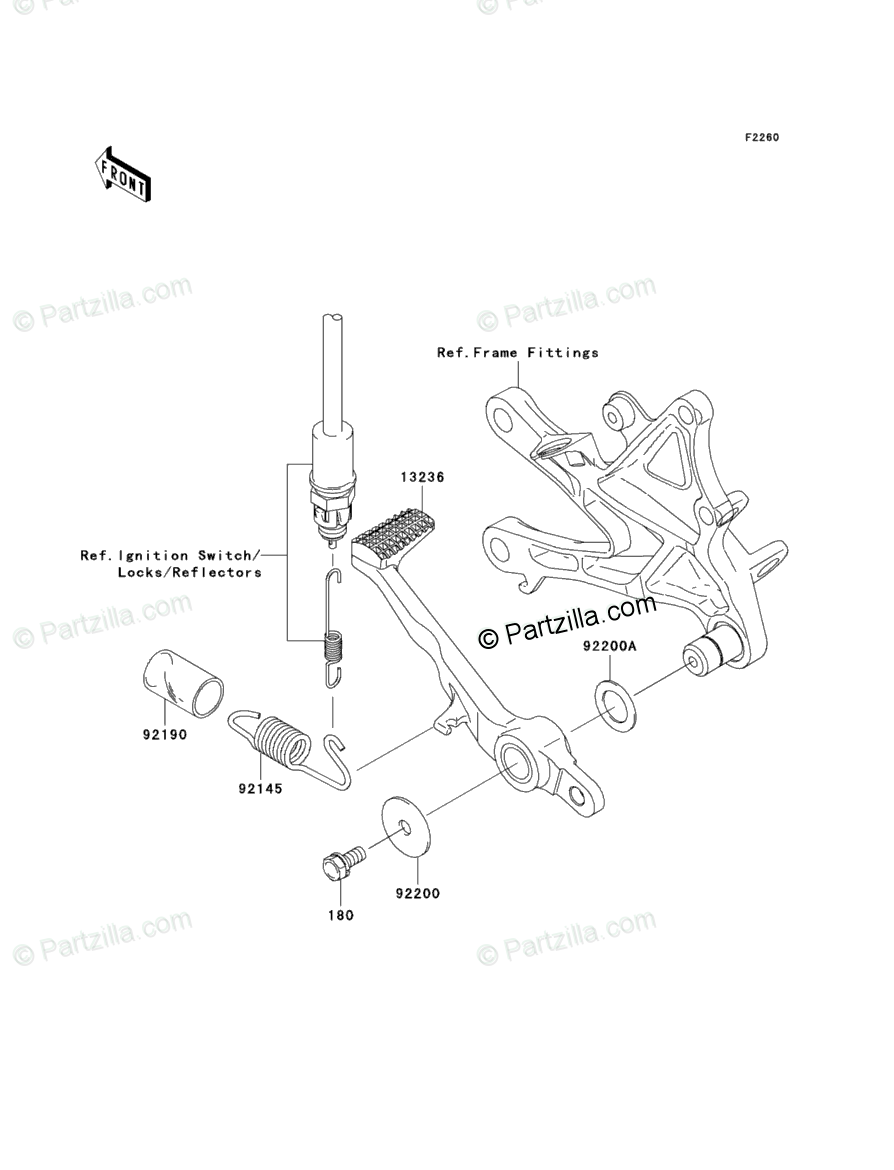 F2260

FRONT

© Partzilla.com

© Partzilla.com

Ref.Frame Fittings

13236

Ref.Ignition Switch/
Locks/Reflectors

© Partzilla.com

© Partzilla.com

92200A

92190

92145

92200

180

© Partzilla.com

© Partzilla.com