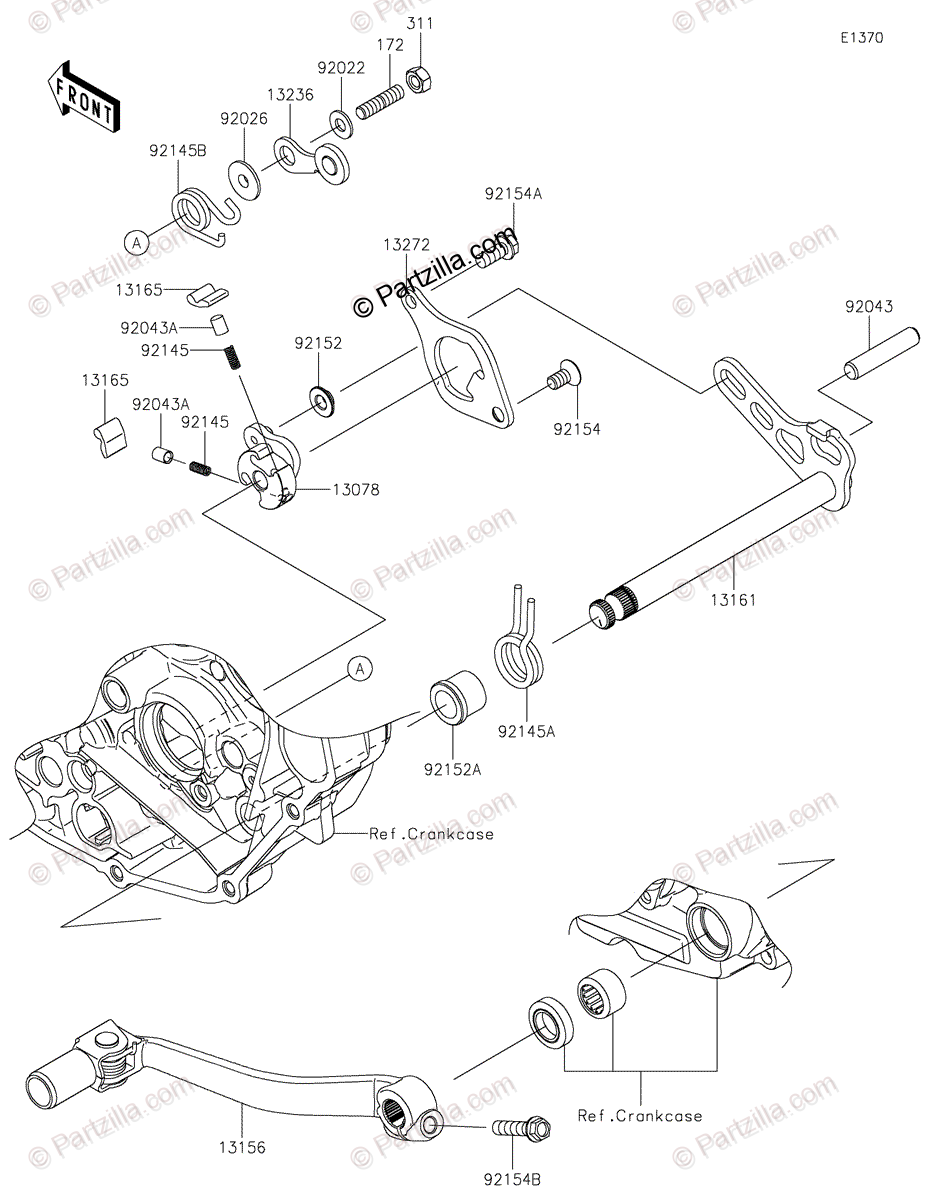 E1370

FRONT

311
172
92022
13236
92026
92145B
A
92154A
13272
© Partzilla.com
13165
92043A
92145
92152
92043
13165
92043A
92145
92154
13078
13161
A
92145A
92152A
Ref.Crankcase
Ref.Crankcase
13156
92154B