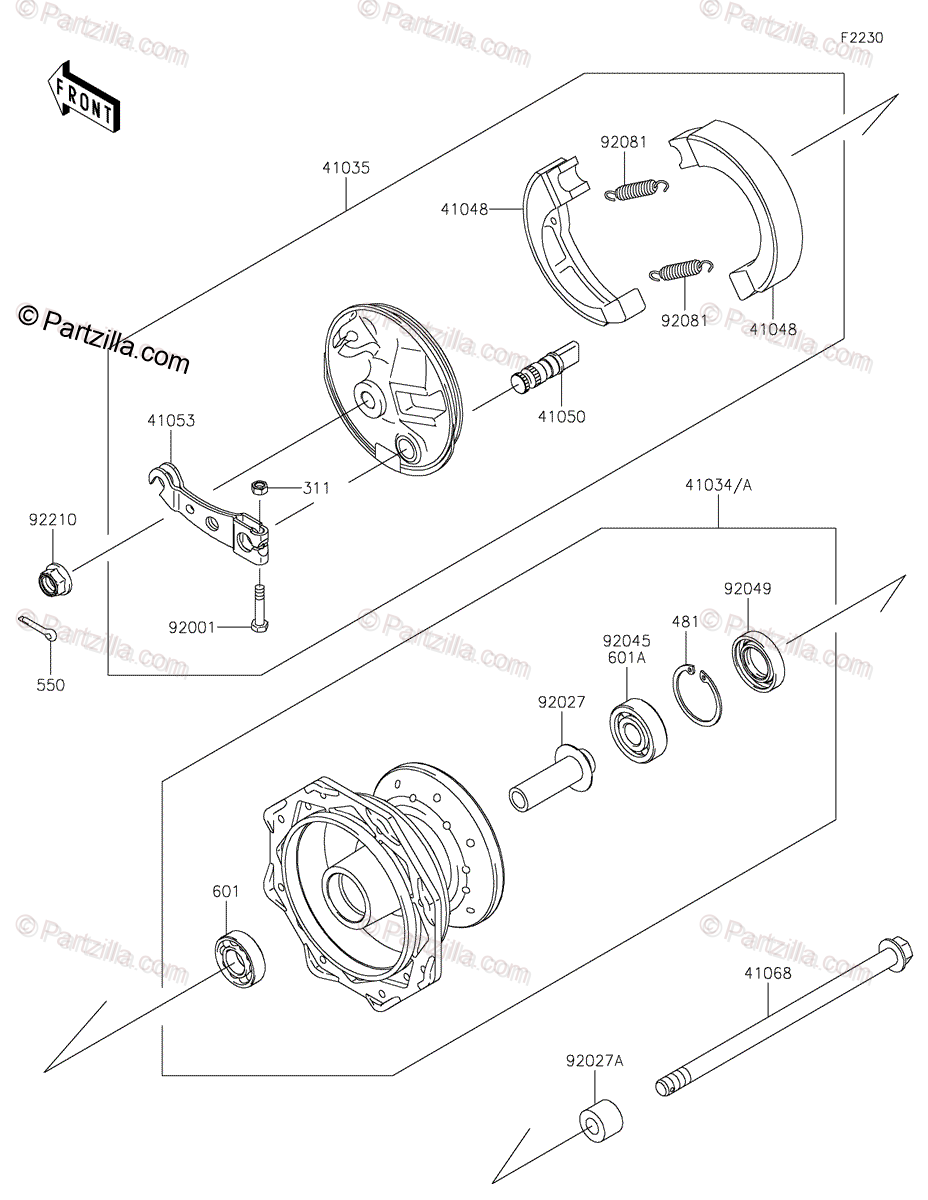 F2230

FRONT

© Partzilla.com

41035

92081

41048

92081

41048

41050

41053

311

92210

92001

550

41034/A

92049

481

92045

601A

92027

601

41068

92027A