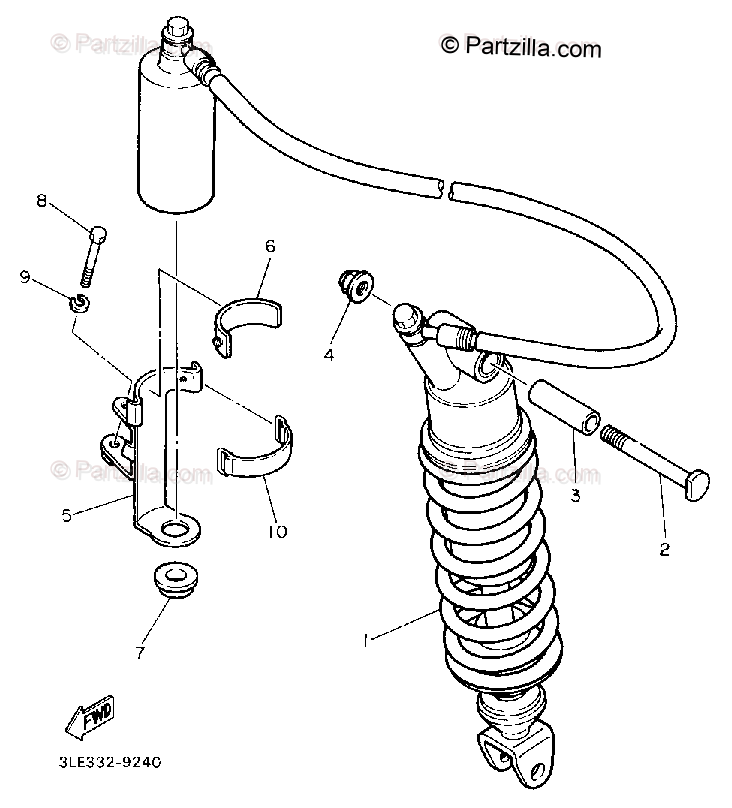 © Partzilla.com

© Partzilla.com

8

9

6

4

5

10

3

2

7

1

© Partzilla.com

© Partzilla.com

FWD

3LE332-9240