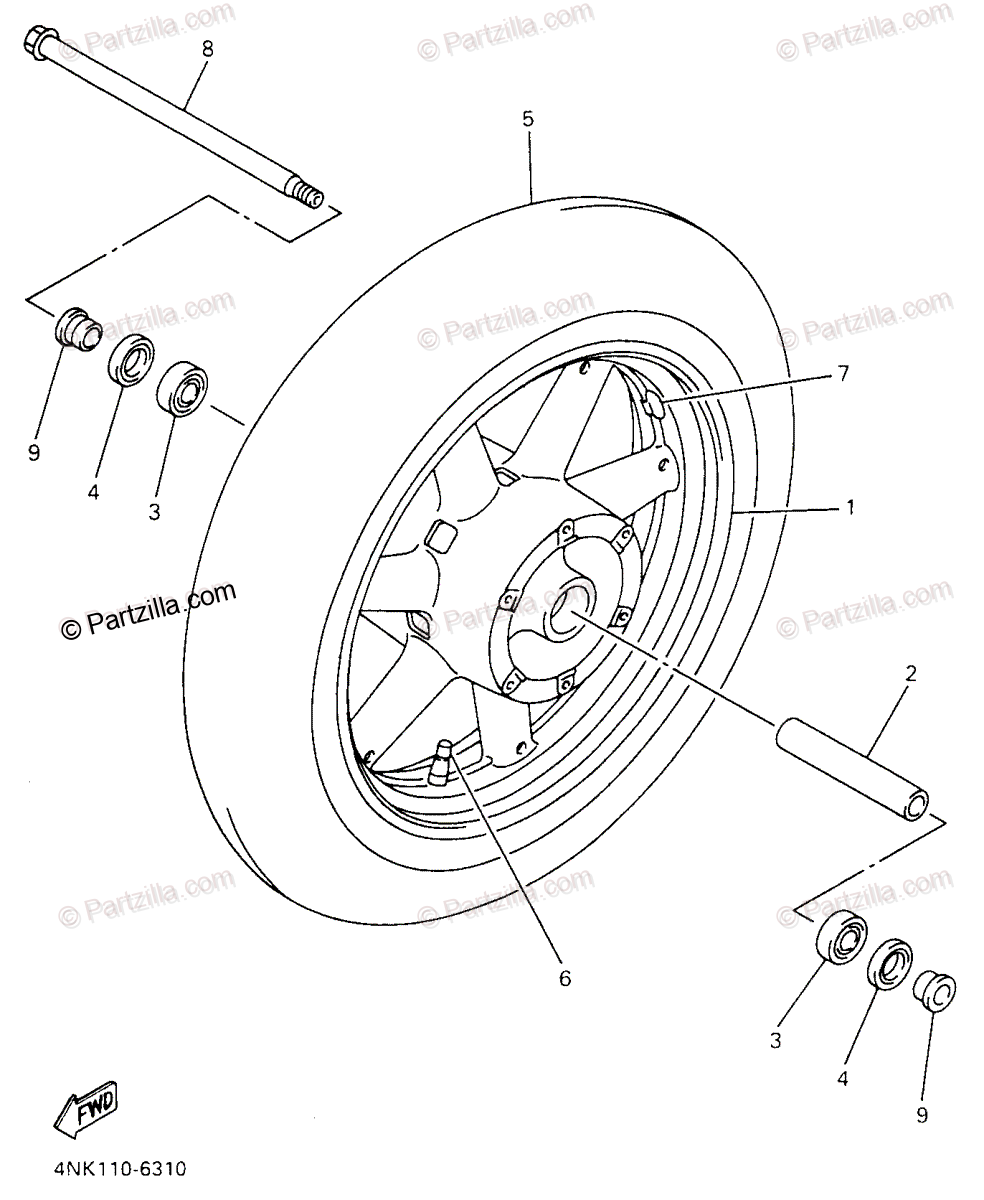 © Partzilla.com
© Partzilla.com
© Partzilla.com
8
5
© Partzilla.com
© Partzilla.com
© Partzilla.com
7
9
4
3
1
© Partzilla.com
© Partzilla.com
© Partzilla.com
2
© Partzilla.com
© Partzilla.com
© Partzilla.com
6
3
4
9
FWD
4NK110-6310