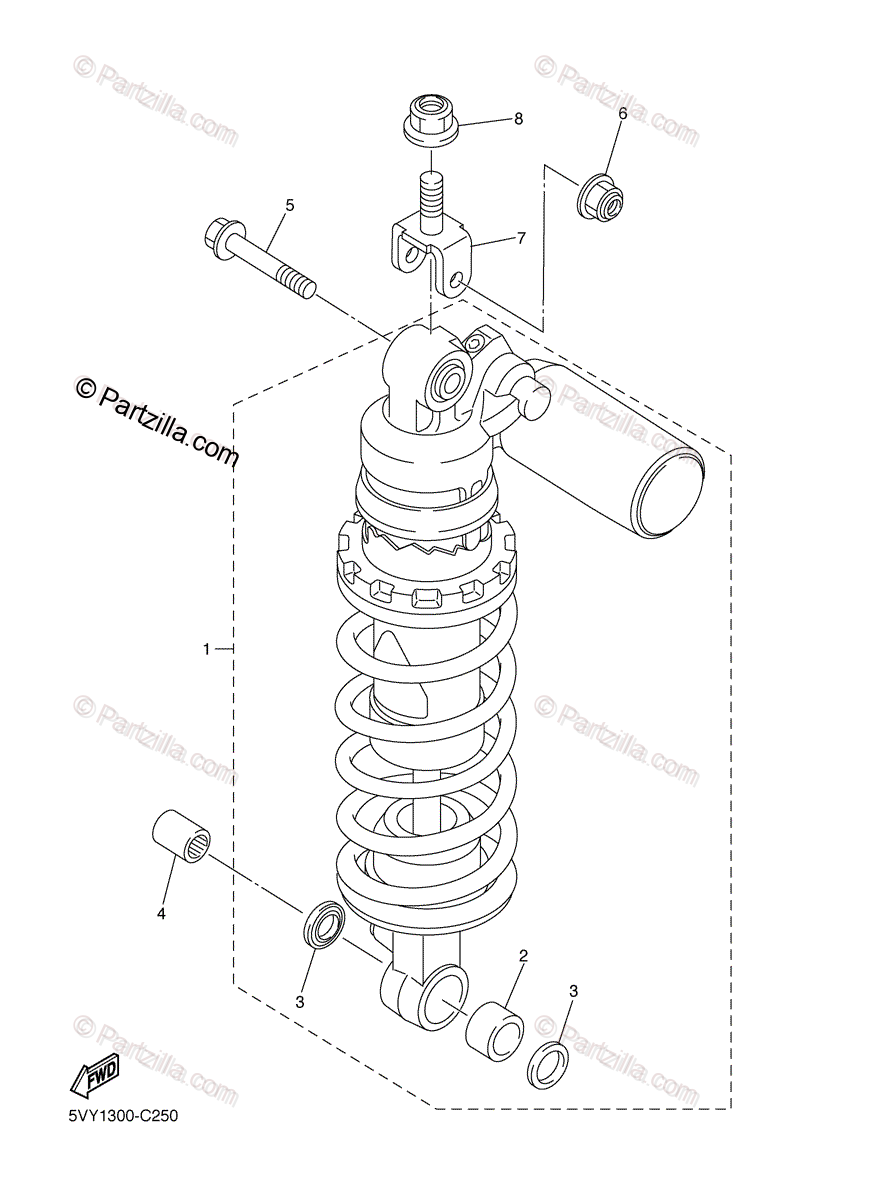 © Partzilla.com
© Partzilla.com
8
6
5
7
© Partzilla.com
© Partzilla.com
1
© Partzilla.com
© Partzilla.com
4
3
2
3
© Partzilla.com
© Partzilla.com
FWD
5VY1300-C250