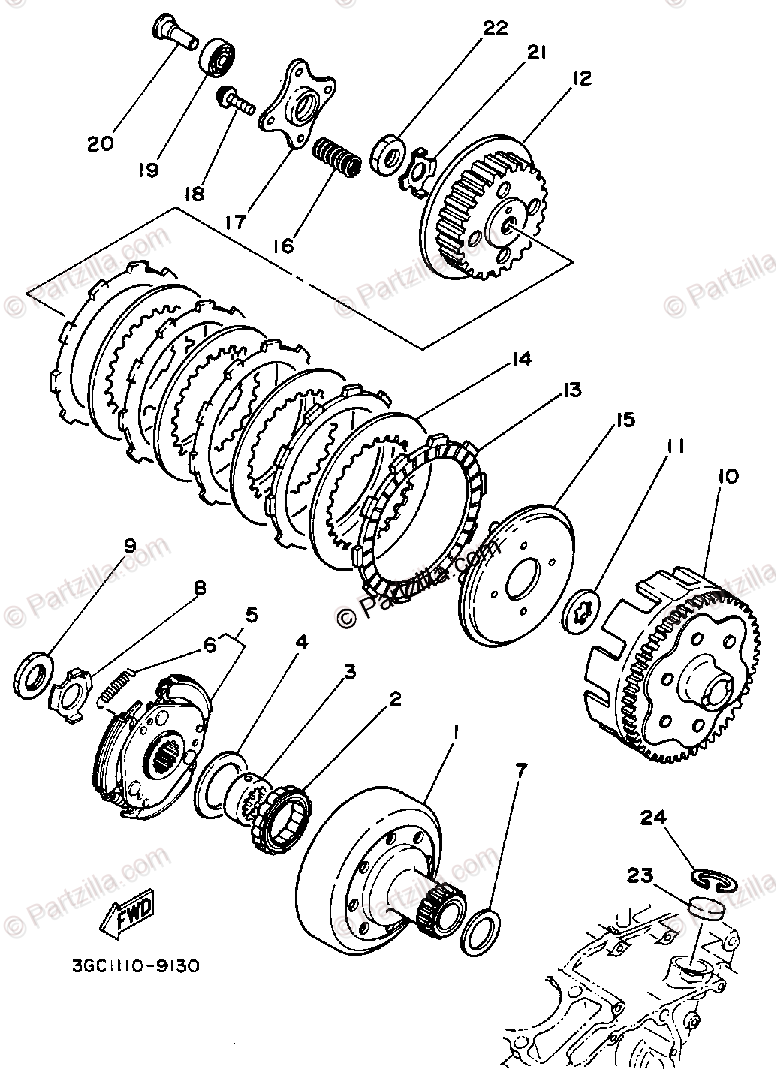 22
21
12
20
19
18
17
16
© Partzilla.com
© Partzilla.com
© Partzilla.com
14
13
15
11
10
9
8
5
6
4
3
2
1
7
© Partzilla.com
© Partzilla.com
© Partzilla.com
24
23
FWD
3GC1110-9130
© Partzilla.com