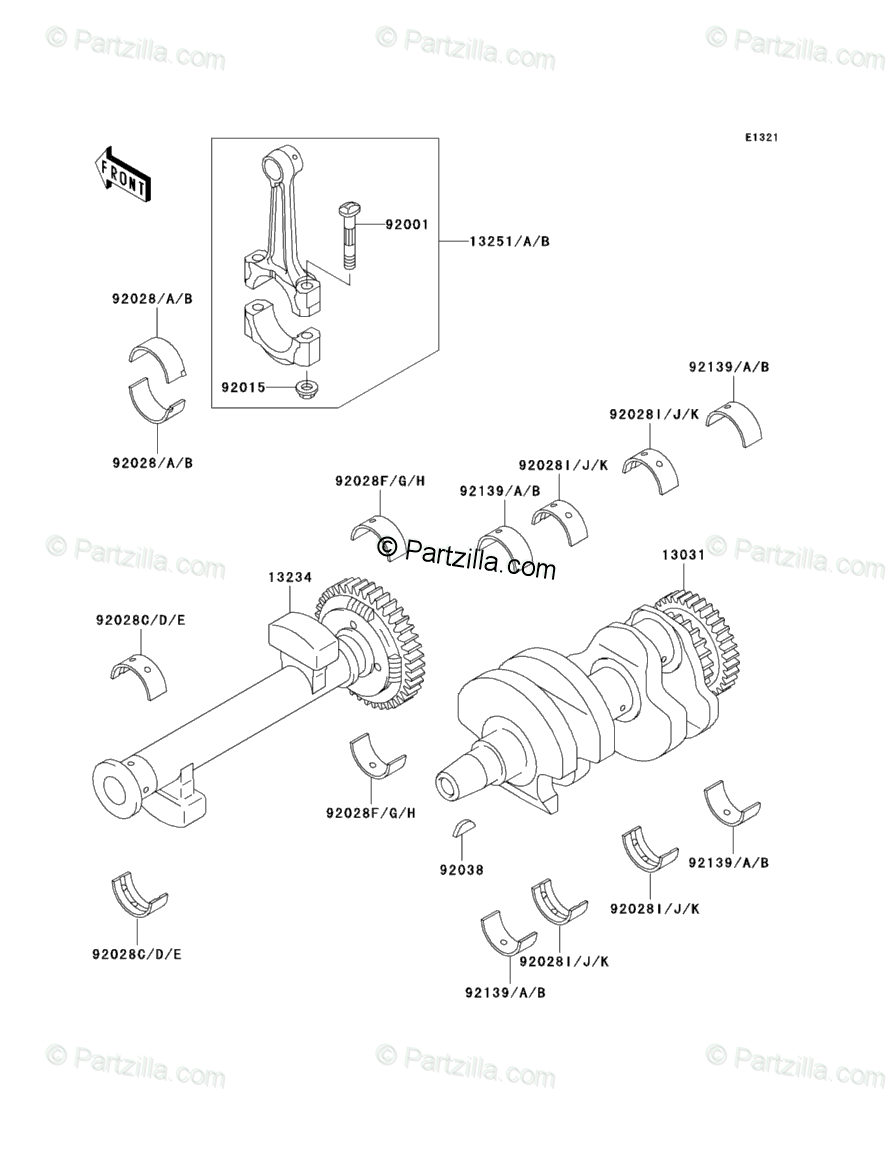 © Partzilla.com © Partzilla.com © Partzilla.com

E1321

FRONT

92001

13251/A/B

92028/A/B

92015

92028/A/B

92139/A/B

92028I/J/K

92028I/J/K

92028F/G/H

92139/A/B

© Partzilla.com © Partzilla.com © Partzilla.com

13234

13031

92028C/D/E

92028F/G/H

92038

92139/A/B

92028I/J/K

92028C/D/E

92028I/J/K

92139/A/B

© Partzilla.com © Partzilla.com © Partzilla.com