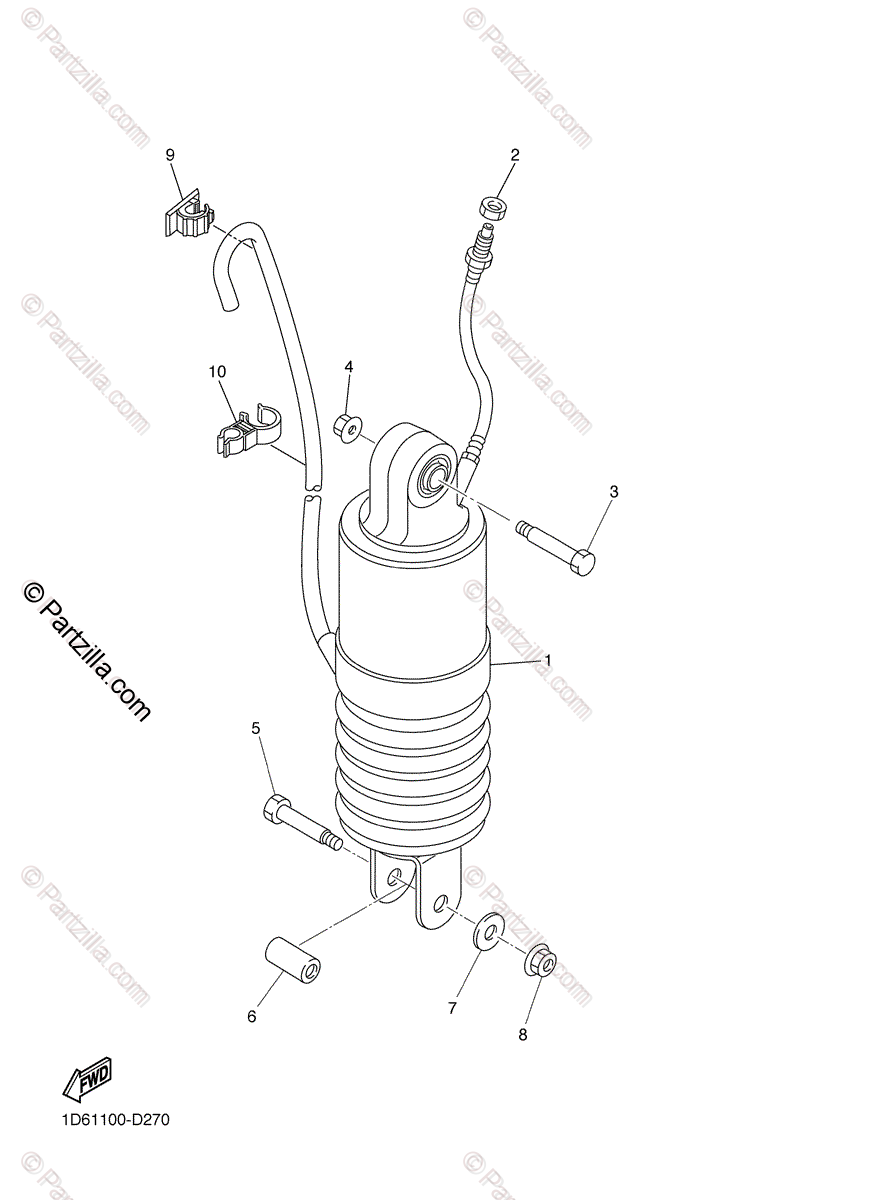 © Partzilla.com

9

2

10

4

3

1

5

6

7

8

FWD

1D61100-D270