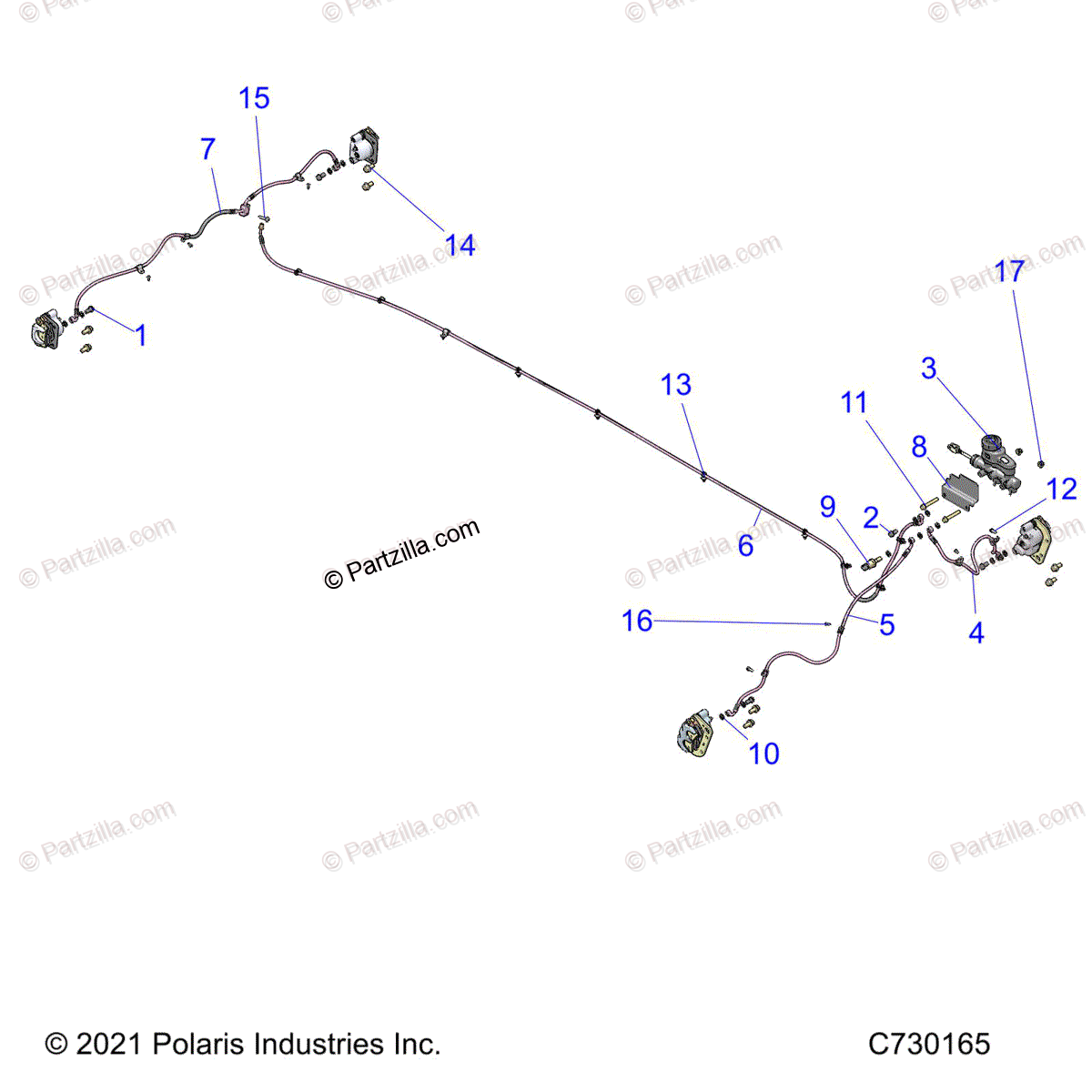 15
7
14
1
17
3
13
11
8
12
9
2
6
© Partzilla.com
16
5
4
10
© 2021 Polaris Industries Inc.
C730165