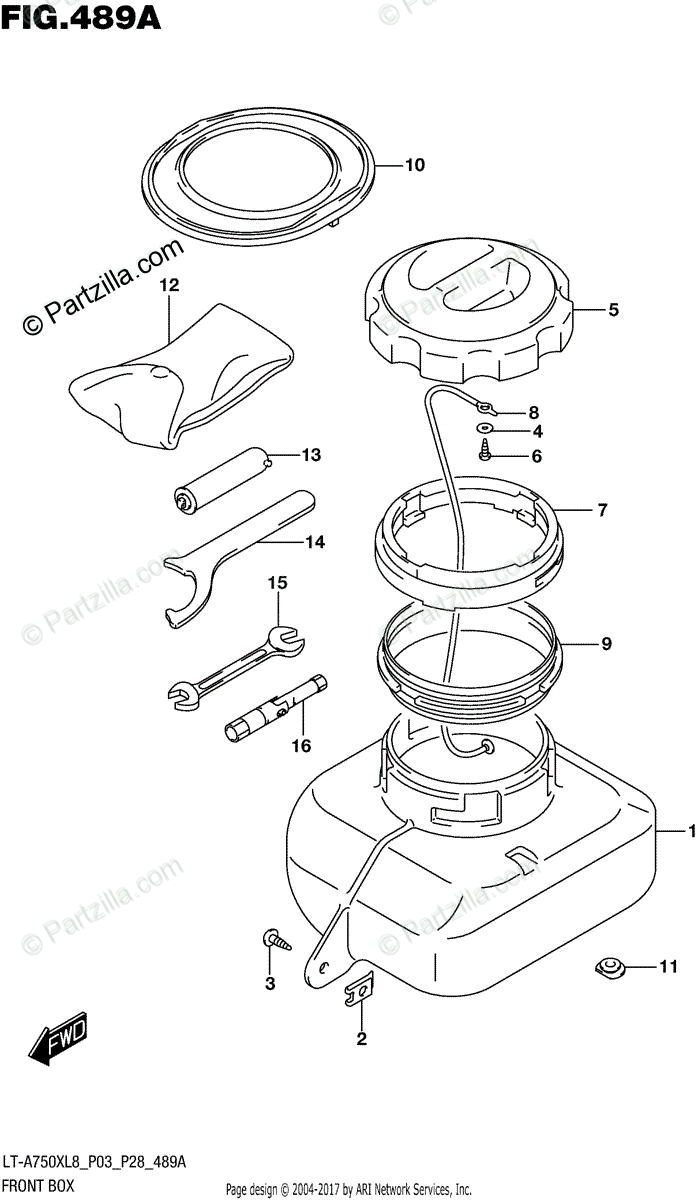 FIG.489A

© Partzilla.com

10

12

5

8

4

6

13

7

14

15

9

16

1

3

11

2

FWD

LT-A750XL8_P03_P28_489A

FRONT BOX

Page design © 2004-2017 by ARI Network Services, Inc.