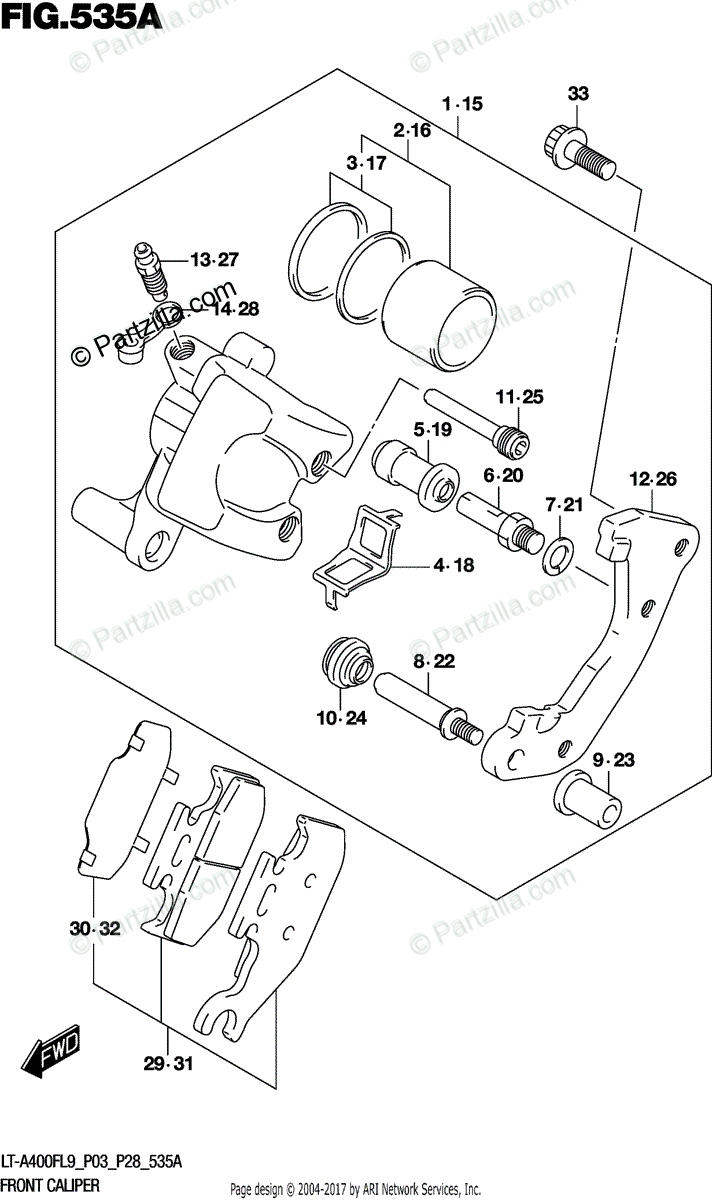 FIG.535A

© Partzilla.com

1·15
33
2·16
3·17
13·27
14·28
11·25
5·19
6·20
12·26
7·21
4·18
8·22
10·24
9·23
30·32
29·31
FWD

LT-A400FL9_P03_P28_535A
FRONT CALIPER

Page design © 2004-2017 by ARI Network Services, Inc.