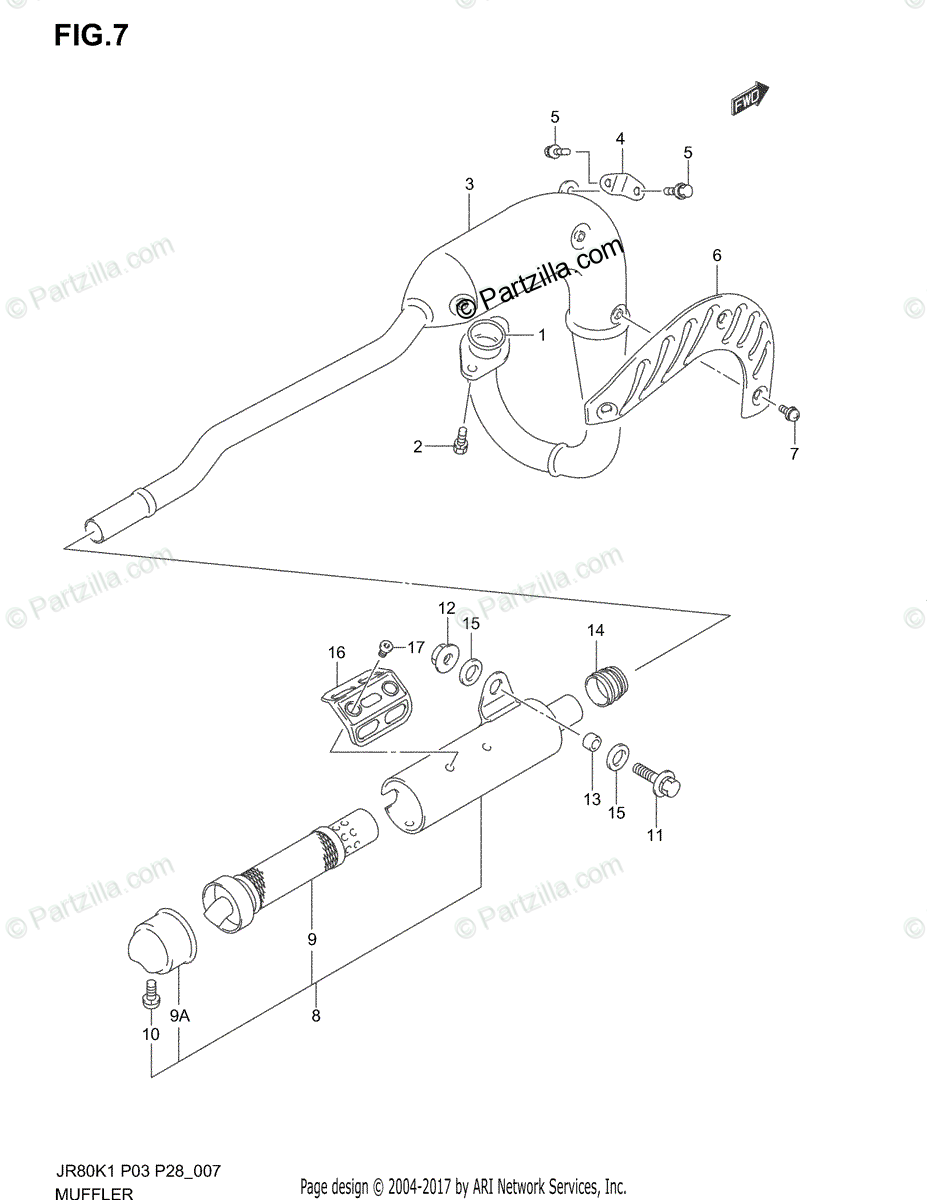 FIG.7

FWD

5
4
5
3
6
© Partzilla.com
1
2
7

12
15
14
16
17
13
15
11
9
9A
8
10

JR80K1 P03 P28_007
MUFFLER

Page design © 2004-2017 by ARI Network Services, Inc.