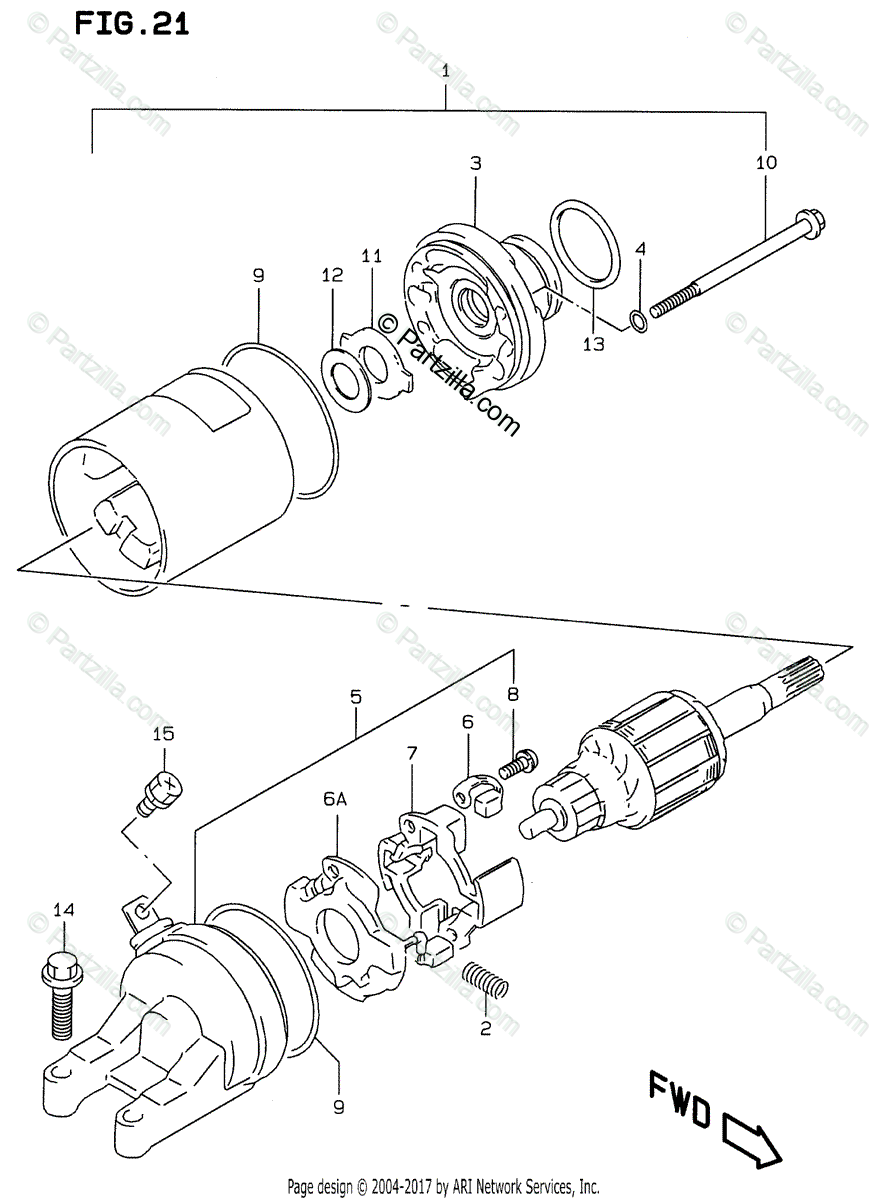 FIG.21

1

3

10

9

12

11

4

13

© Partzilla.com

5

8

15

6

7

6A

14

2

9

FWD

Page design © 2004-2017 by ARI Network Services, Inc.