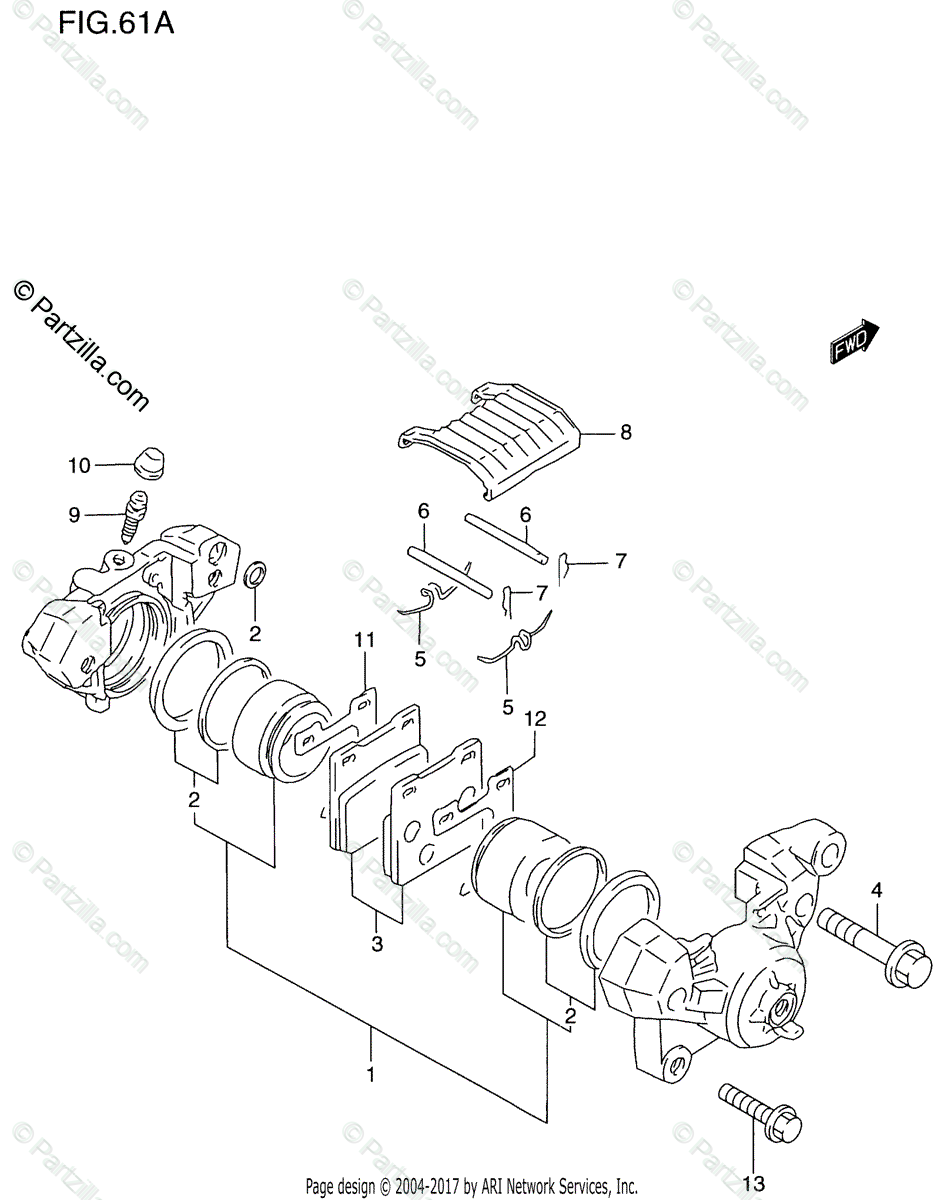 FIG.61A

© Partzilla.com

FWD

8

10

9

6

6

7

7

2

5

5

11

12

2

3

4

2

1

13

Page design © 2004-2017 by ARI Network Services, Inc.