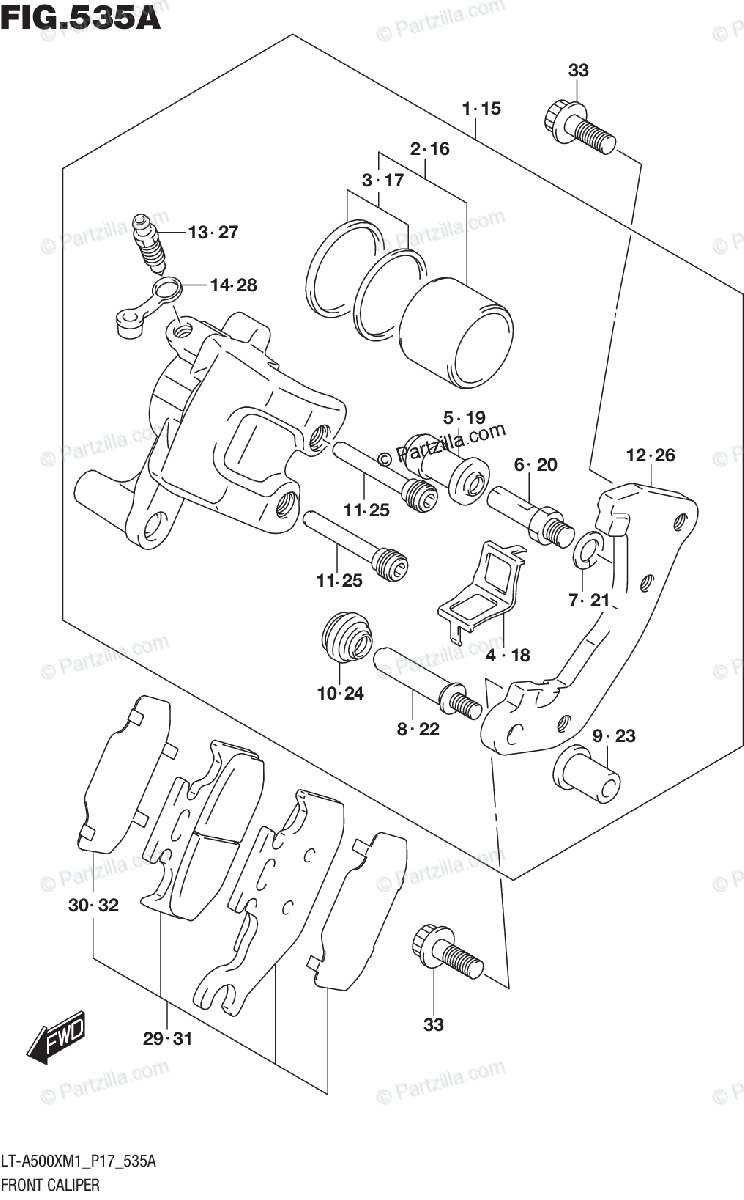 FIG.535A

© Partzilla.com

33

1·15

2·16

3·17

13·27

14·28

5·19

6·20

12·26

11·25

11·25

7·21

4·18

10·24

8·22

9·23

30·32

33

29·31

FWD

LT-A500XM1_P17_535A
FRONT CALIPER