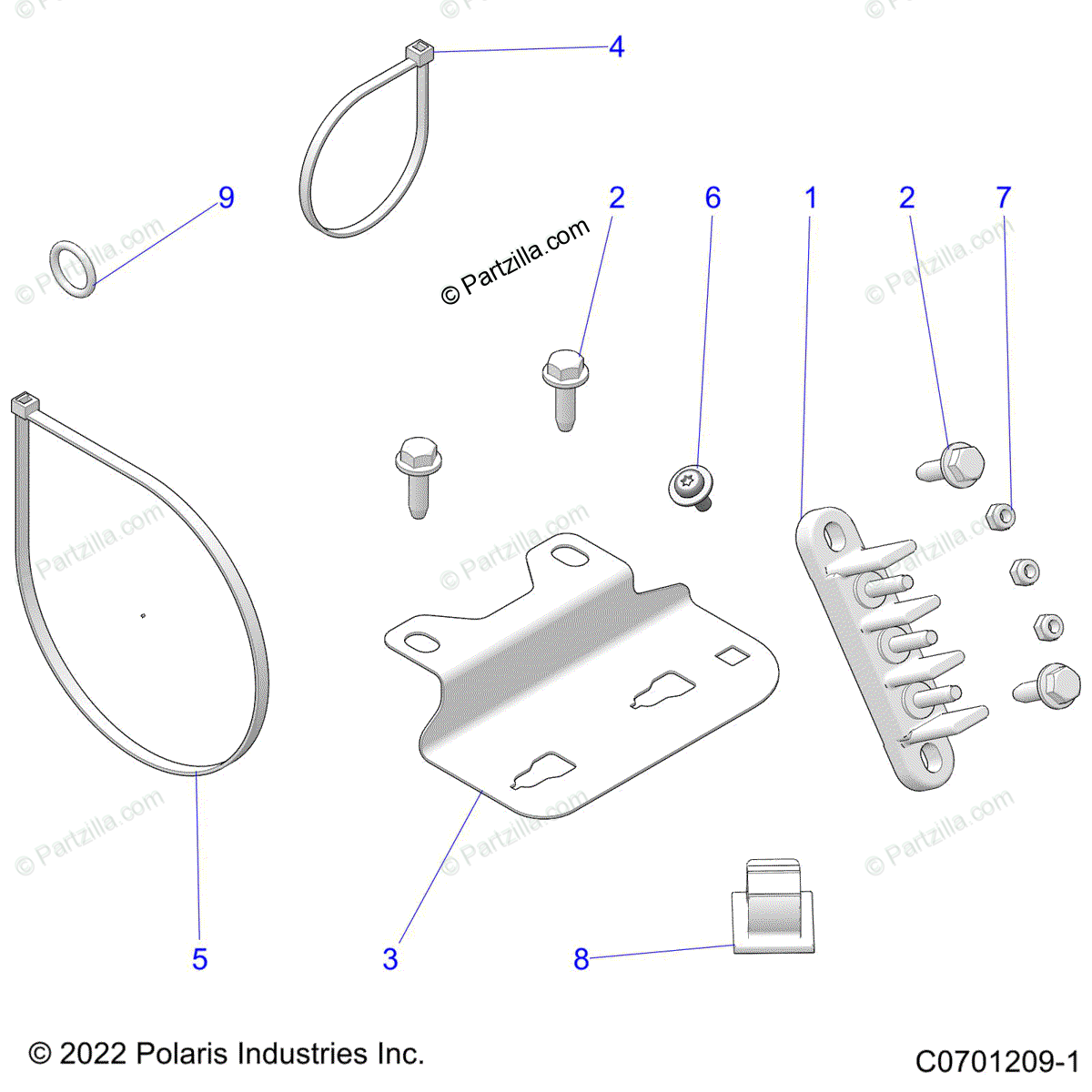 4

9

2

6

1

2

7

© Partzilla.com

5

3

8

© 2022 Polaris Industries Inc.

C0701209-1