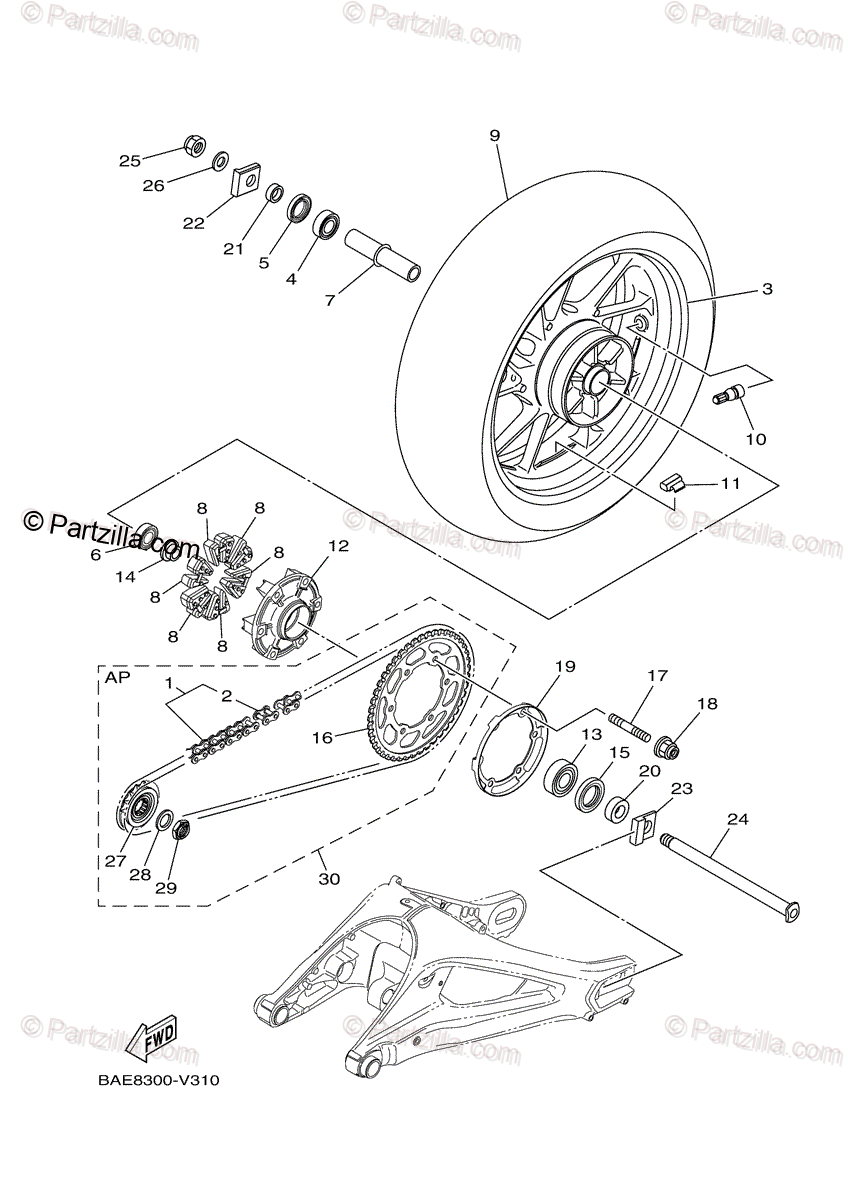 © Partzilla.com © Partzilla.com © Partzilla.com

25
26
22
21
5
4
7
9
3
10
11

© Partzilla.com © Partzilla.com © Partzilla.com

6
14
8
8
8
8
8
8
12

AP
1
2
16
19
17
18
13
15
20
23
24
27
28
29
30

© Partzilla.com © Partzilla.com © Partzilla.com
FWD

BAE8300-V310