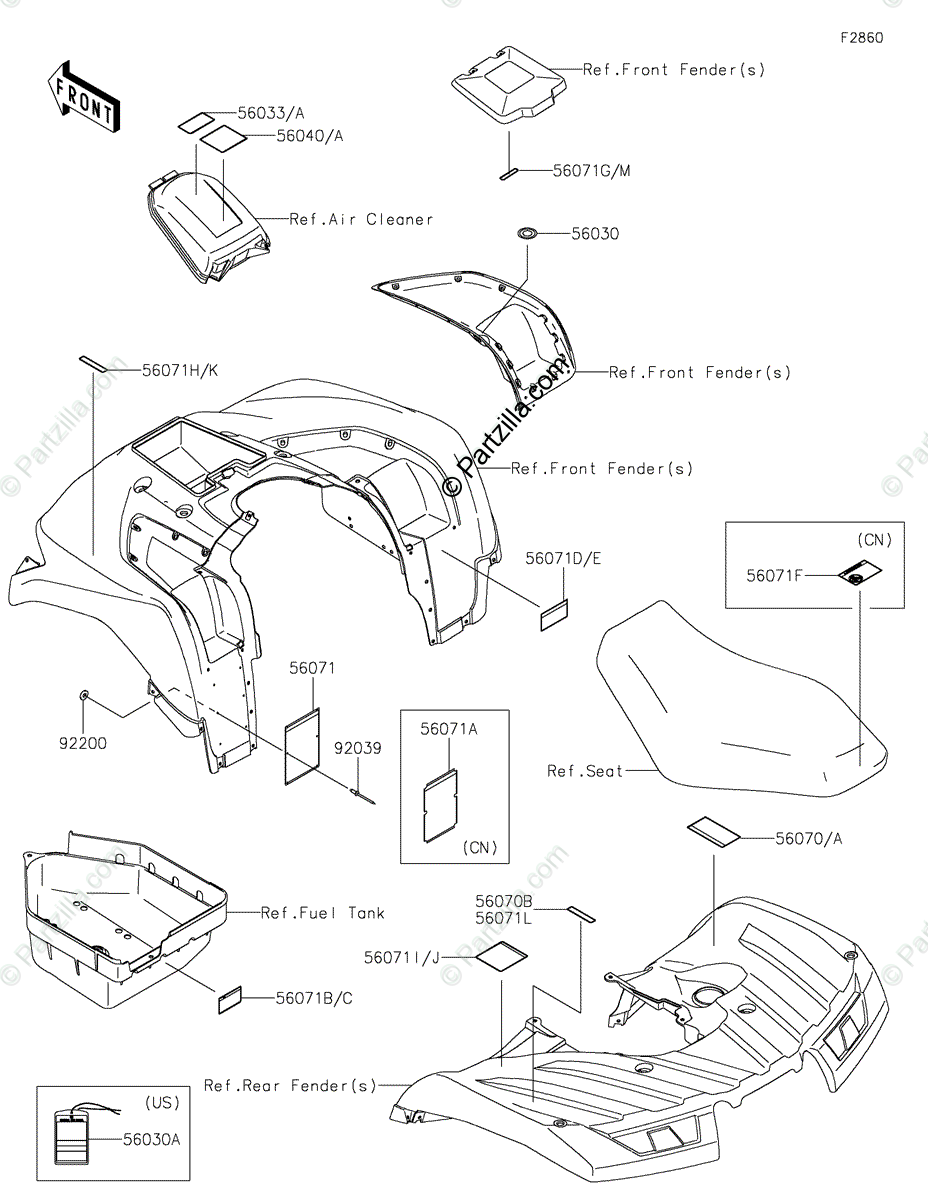 F2860

FRONT

Ref.Front Fender(s)

56033/A

56040/A

56071G/M

Ref.Air Cleaner

56030

56071H/K

Ref.Front Fender(s)

© Partzilla.com

Ref.Front Fender(s)

56071D/E

(CN)

56071F

56071

92200

92039

56071A

(CN)

Ref.Seat

56070/A

Ref.Fuel Tank

56070B

56071L

56071I/J

56071B/C

Ref.Rear Fender(s)

(US)

56030A