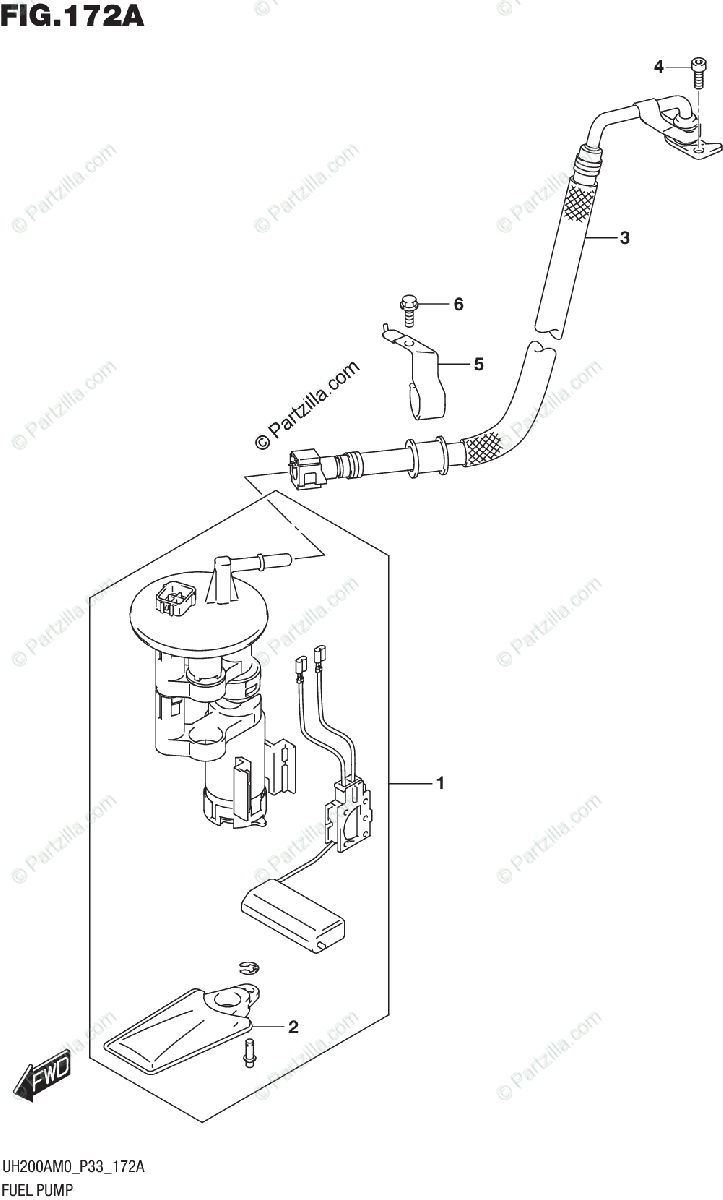 FIG.172A

4

3

6

5

© Partzilla.com

1

2

FWD

UH200AM0_P33_172A
FUEL PUMP