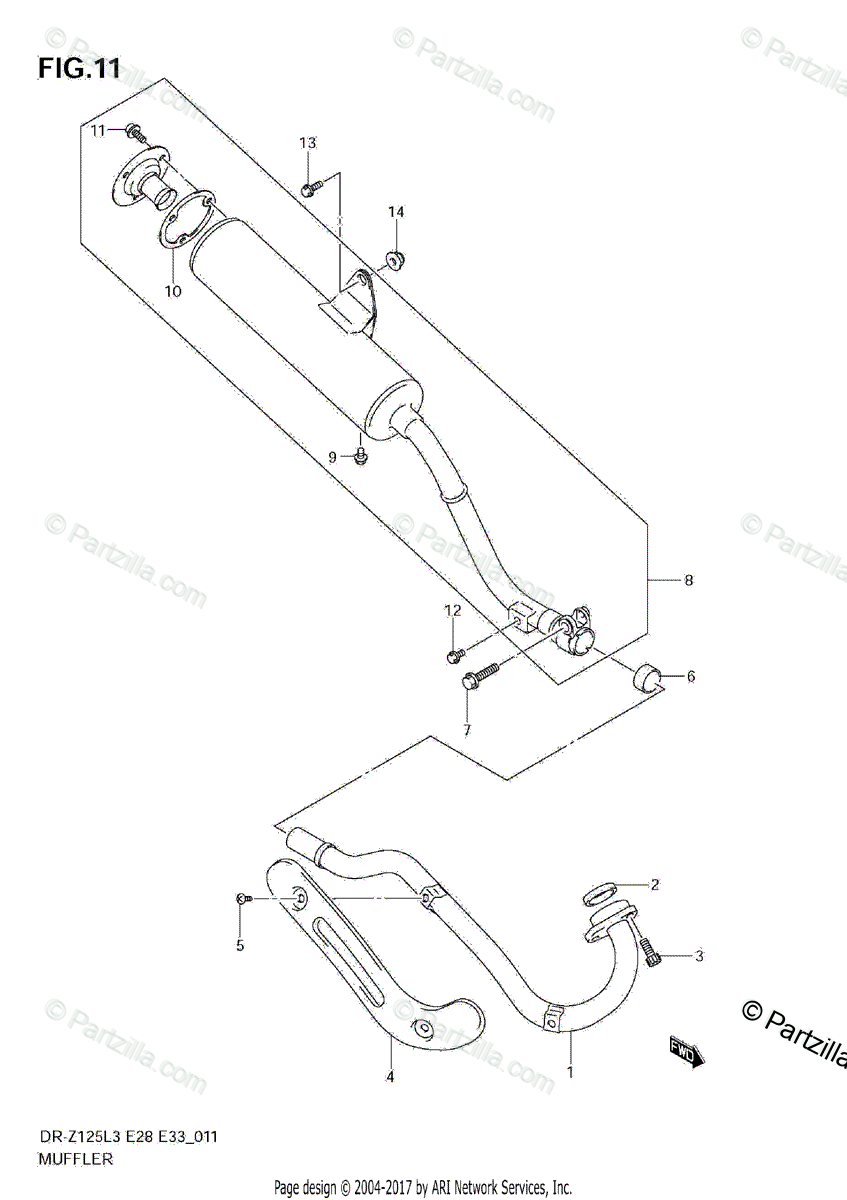 FIG.11

© Partzilla.com

11
13
14
10
9
8
12
6
7
2
5
3
4
1
FWD

© Partzilla

DR-Z125L3 E28 E33_011
MUFFLER

Page design © 2004-2017 by ARI Network Services, Inc.