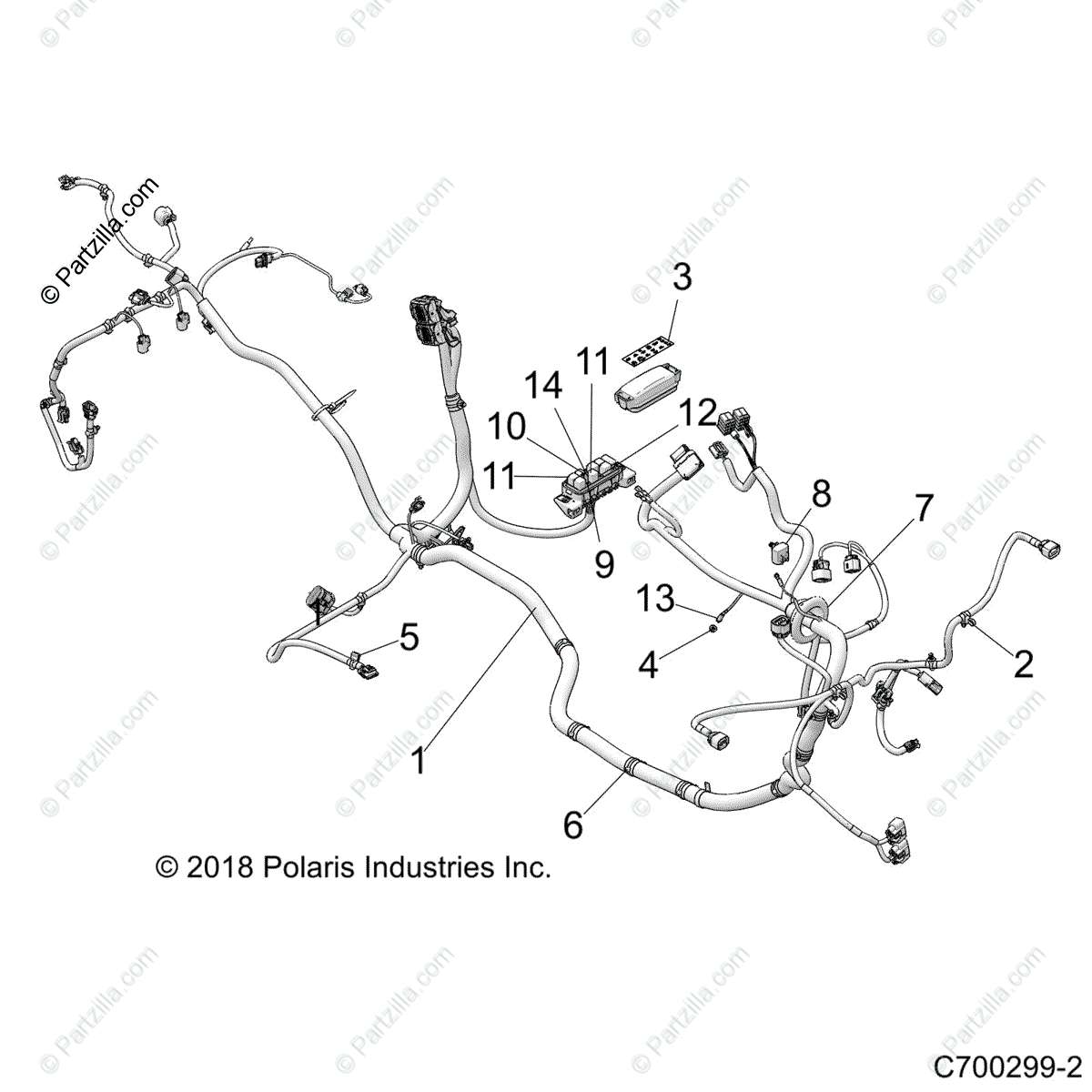 © Partzilla.com

3

11

14

10

12

11

8

7

9

13

5

4

2

1

6

© 2018 Polaris Industries Inc.

C700299-2