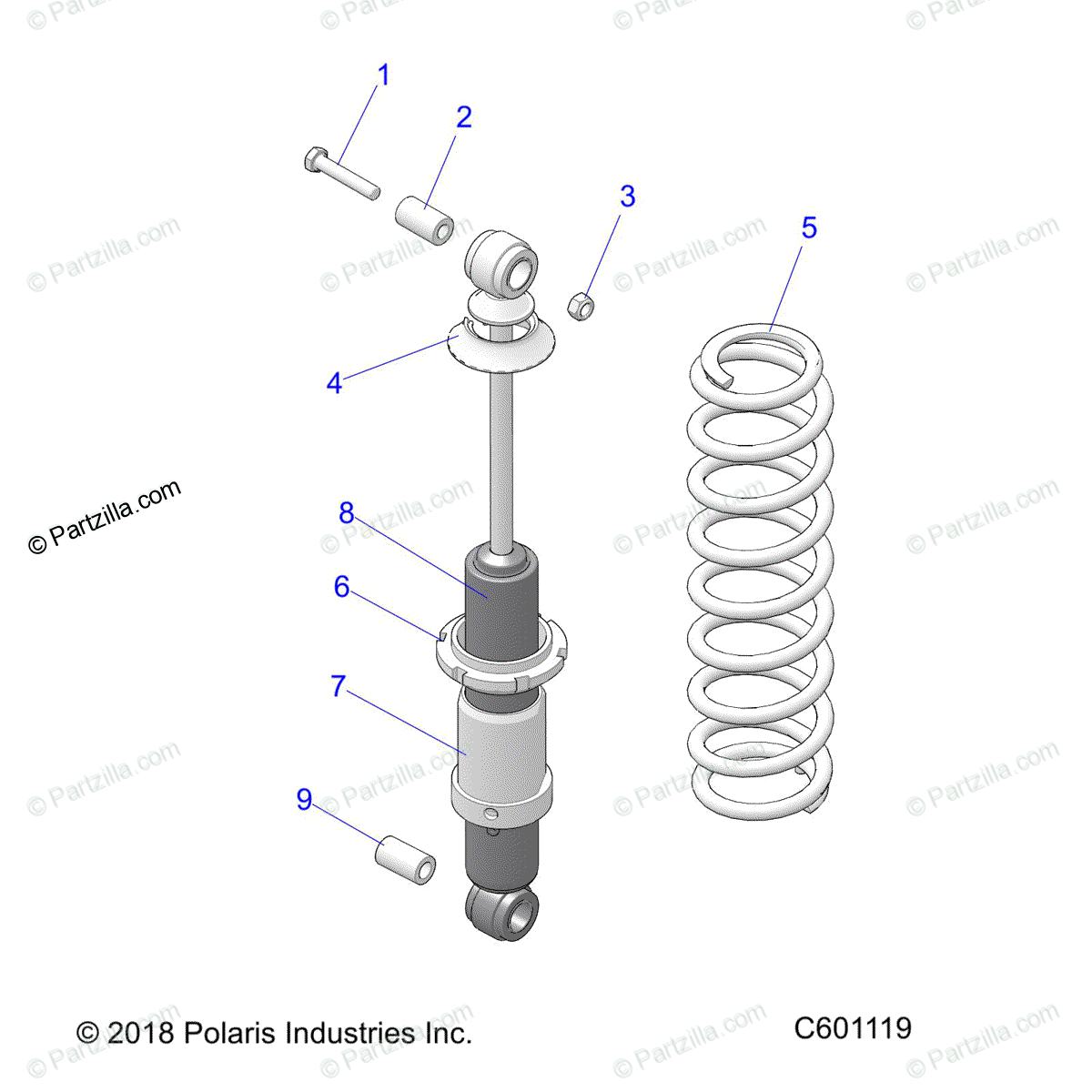 1
2
3
5
4
© Partzilla.com
8
6
7
9
© 2018 Polaris Industries Inc.
C601119