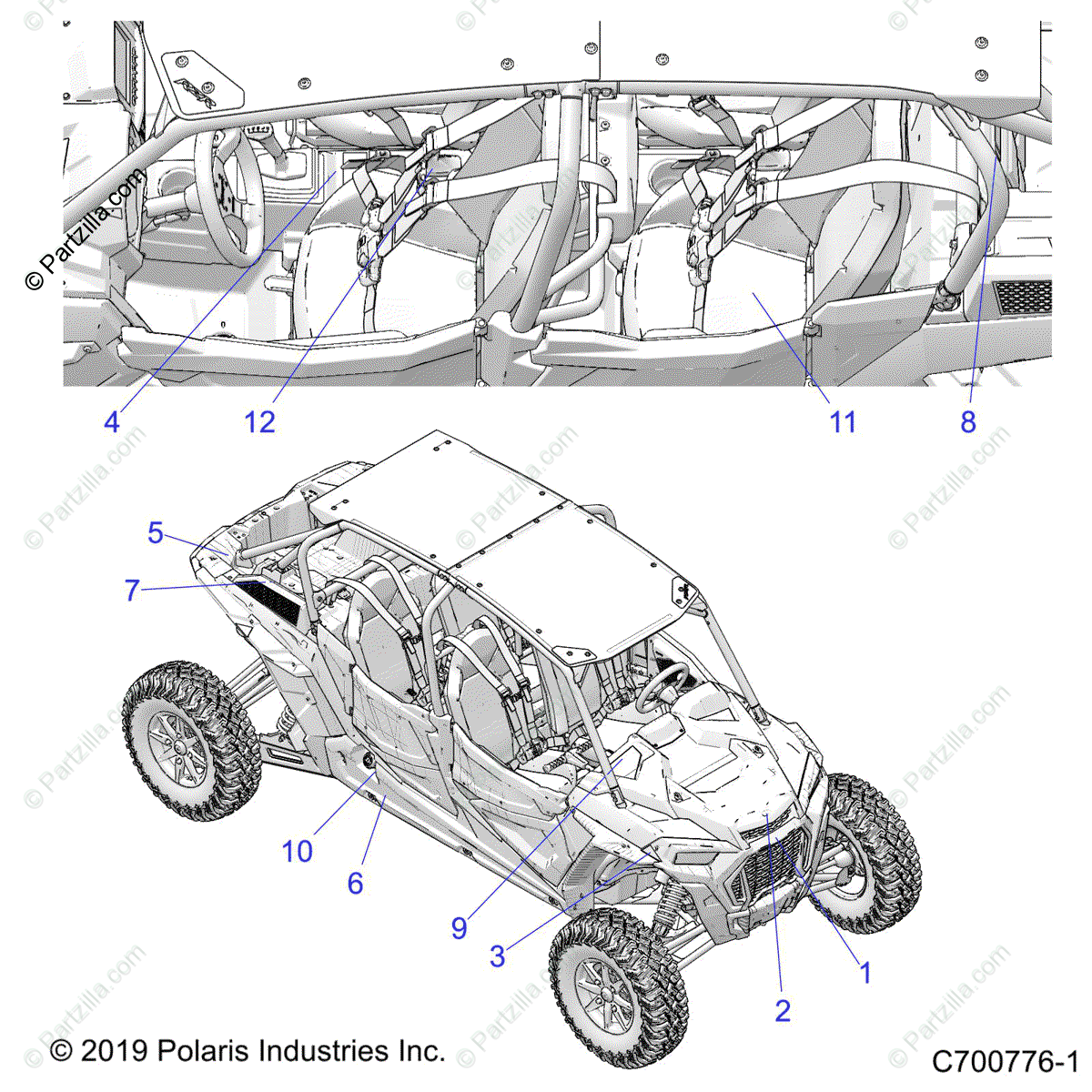 © Partzilla.com

4
12
11
8

5
7
10
6
9
3
2
1

© 2019 Polaris Industries Inc.
C700776-1