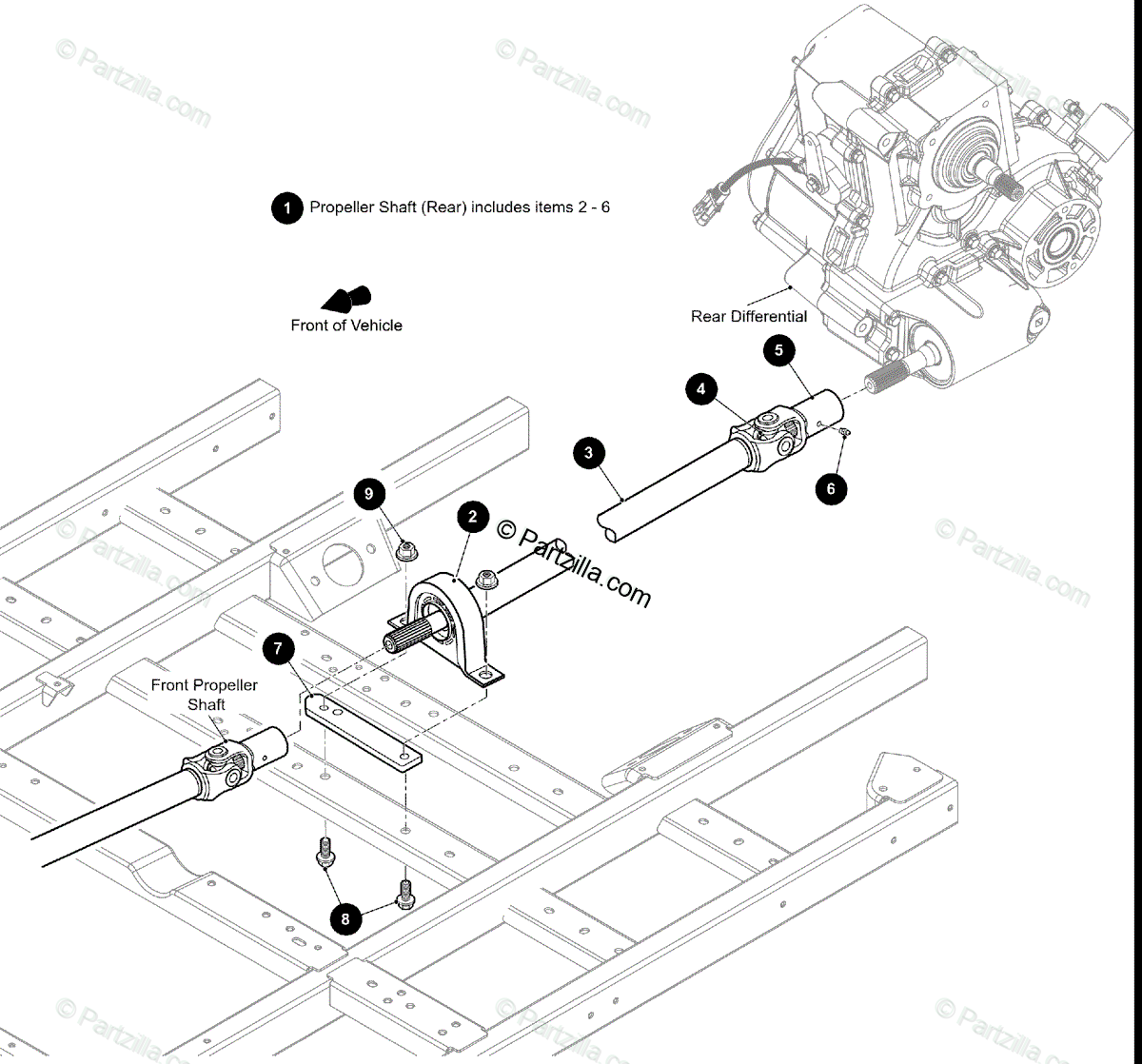 © Partzilla.com

© Partzilla.com

1 Propeller Shaft (Rear) includes items 2 - 6

Front of Vehicle

Rear Differential

5

4

3

6

9

2

© Partzilla.com

© Partzilla.com

© Partzilla.com

7

Front Propeller Shaft

8

© Partzilla.com

© Partzilla.com

© Partzilla.com