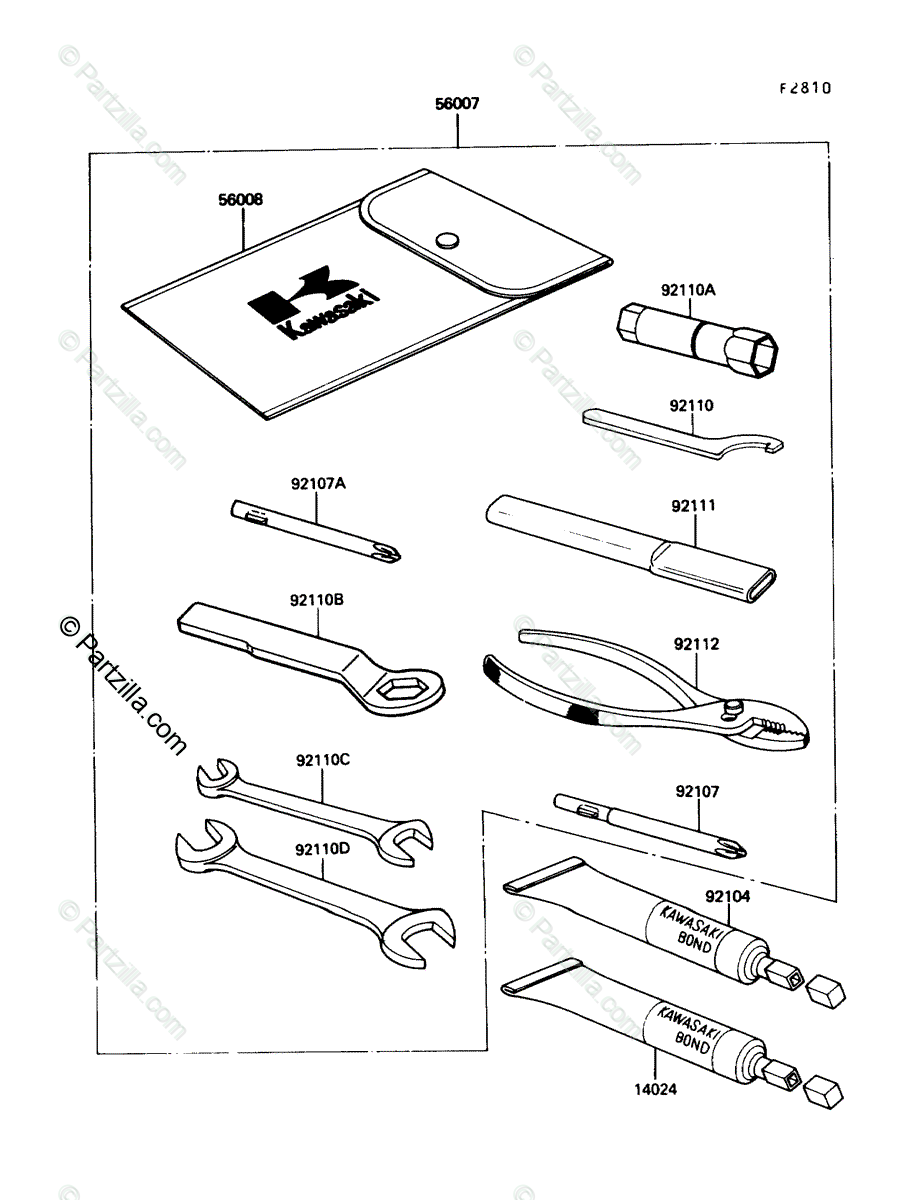 F2810

56007

56008

Kawasaki

92110A

92110

92107A

92111

92110B

92112

© Partzilla.com

92110C

92107

92110D

92104

KAWASAKI BOND

KAWASAKI BOND

14024