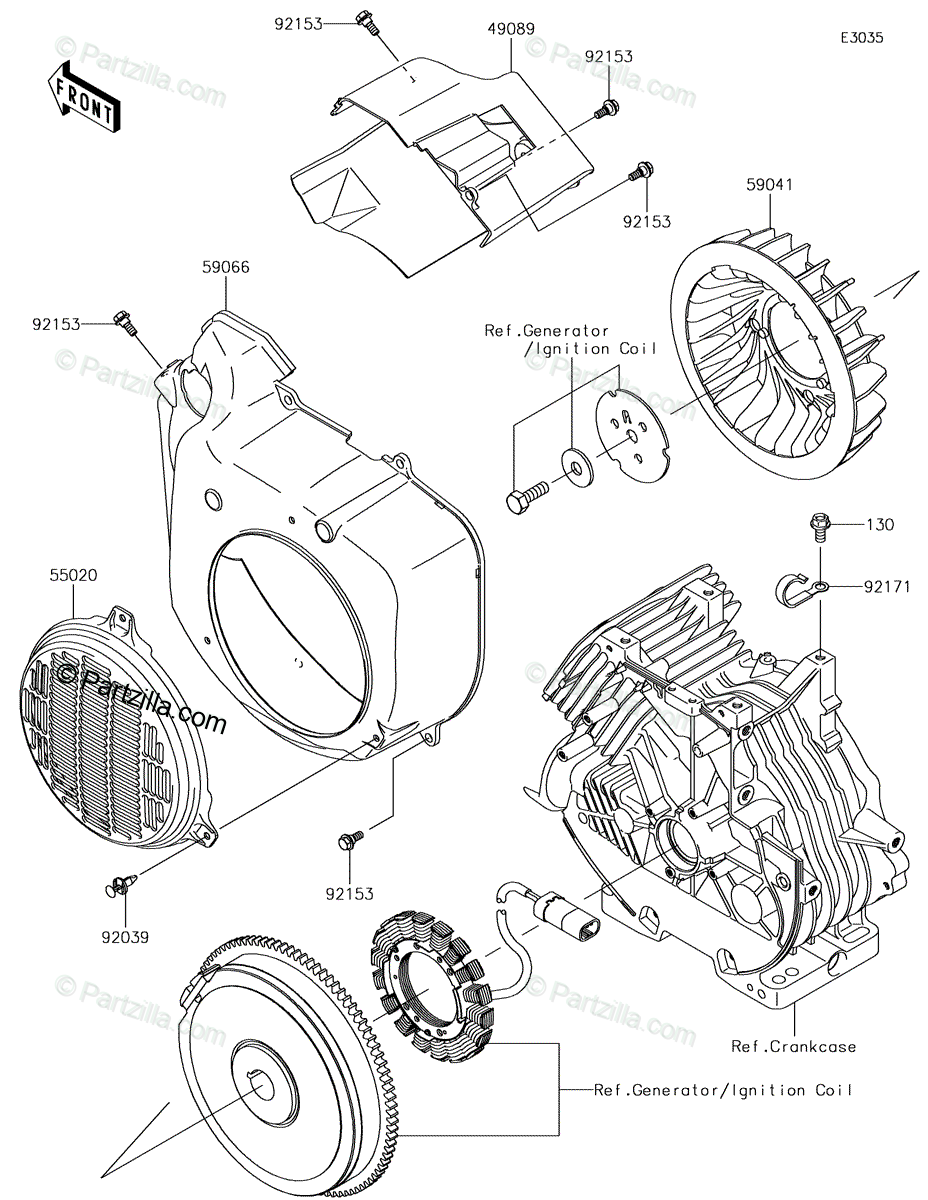 E3035

FRONT

92153
49089
92153
92153
59041
59066
92153
Ref.Generator
/Ignition Coil
130
92171
55020
© Partzilla.com
92153
92039
Ref.Crankcase
Ref.Generator/Ignition Coil