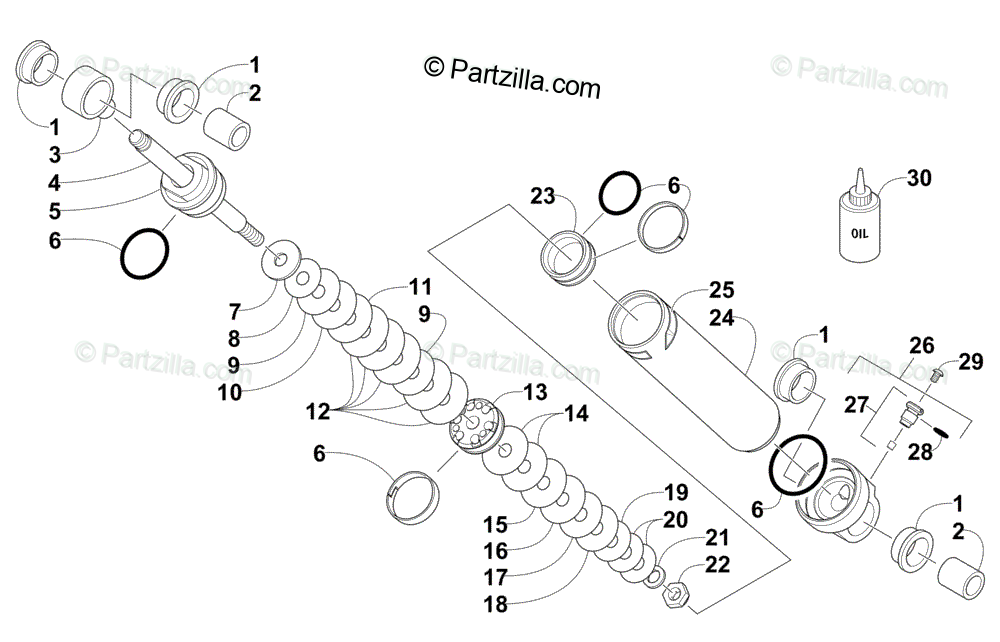 © Partzilla.com
© Partzilla.com
© Partzilla.com
© Partzilla.com
© Partzilla.com
© Partzilla.com
1
2
1
3
4
5
6
7
8
9
10
11
9
12
13
14
6
15
16
17
18
19
20
21
22
23
6
25
24
30
OIL
1
26
29
27
28
6
1
2