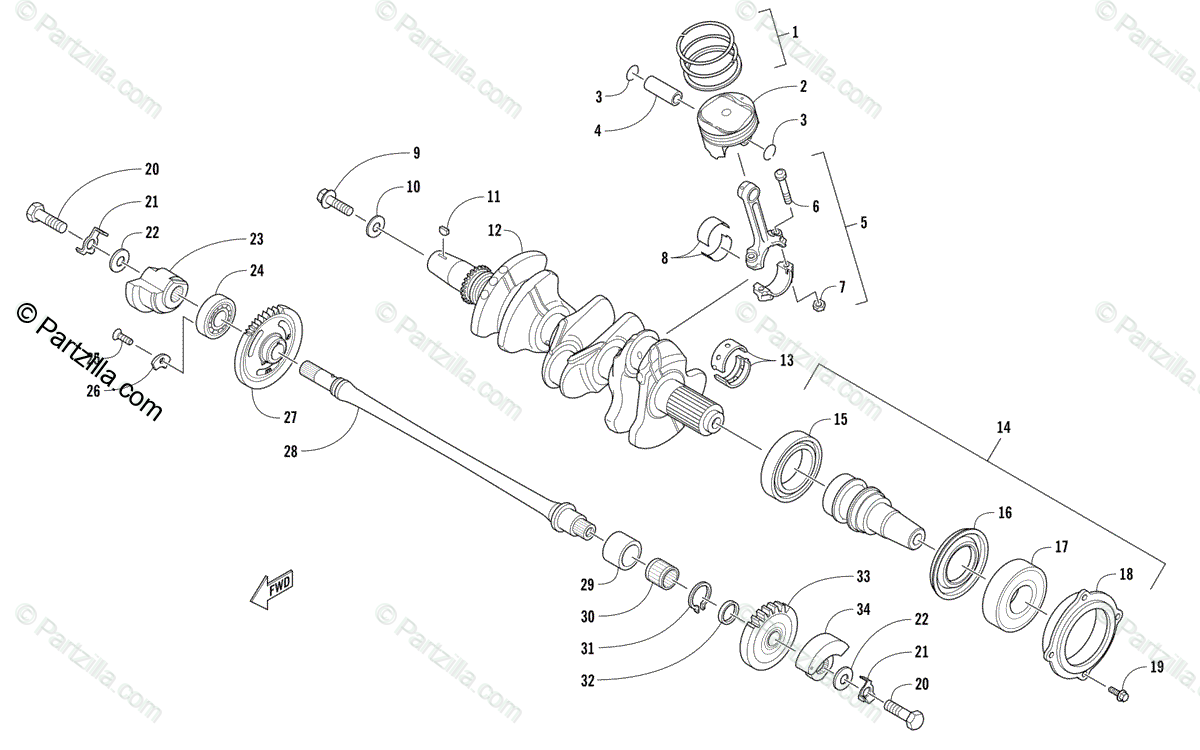 © Partzilla.com

1
2
3
3
4
5
6
7
8
9
10
11
12
13
14
15
16
17
18
19
20
21
22
23
24
25
26
27
28
29
30
31
32
33
34
22
21
20
FWD